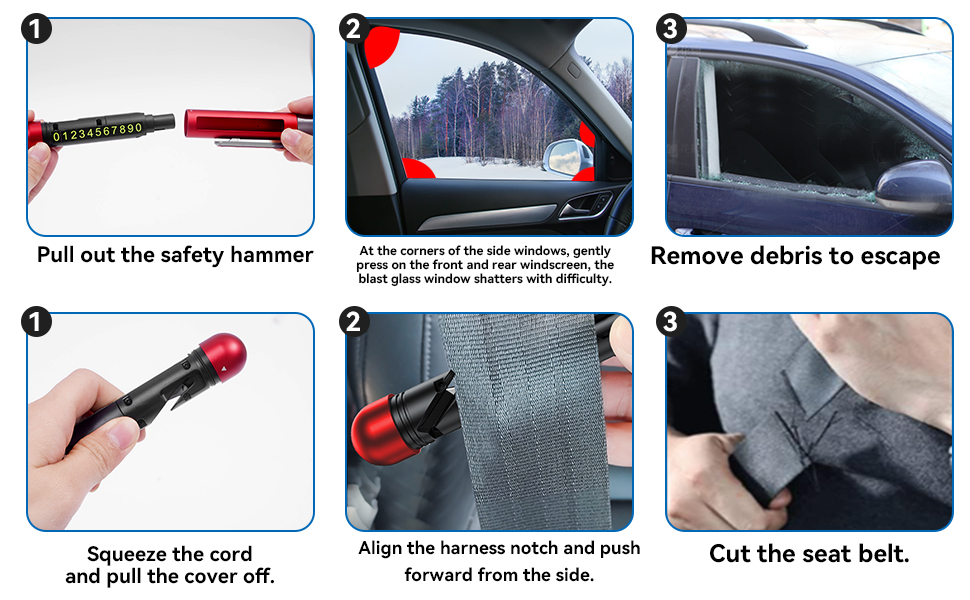 1

01234567890

Pull out the safety hammer

2

At the corners of the side windows, gently press on the front and rear windscreen, the blast glass window shatters with difficulty.

3

Remove debris to escape

1

Squeeze the cord and pull the cover off.

2

Align the harness notch and push forward from the side.

3

Cut the seat belt.