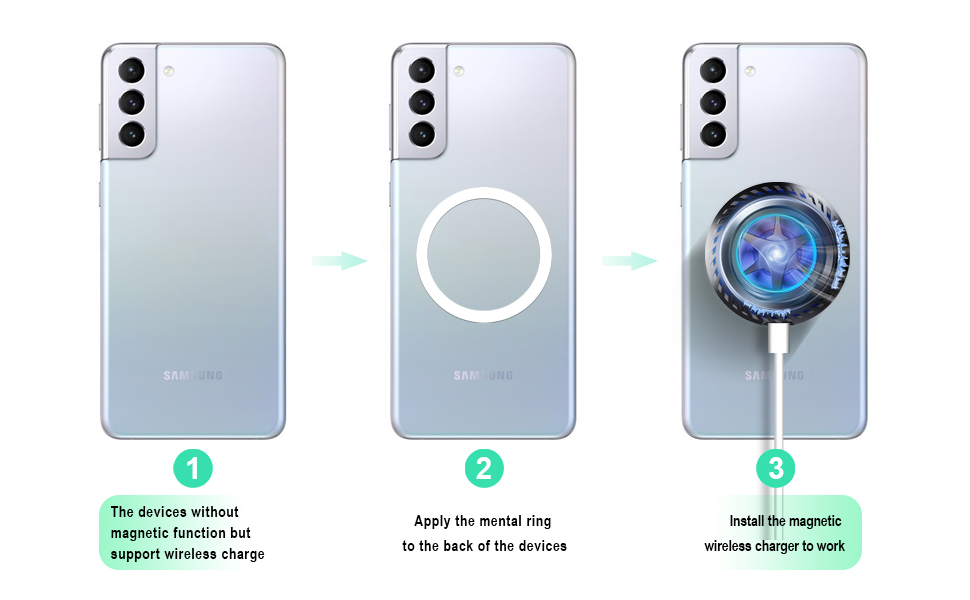 SAMSUNG

SAMSUNG

SAMSUNG

1

The devices without magnetic function but support wireless charge

2

Apply the mental ring to the back of the devices

3

Install the magnetic wireless charger to work