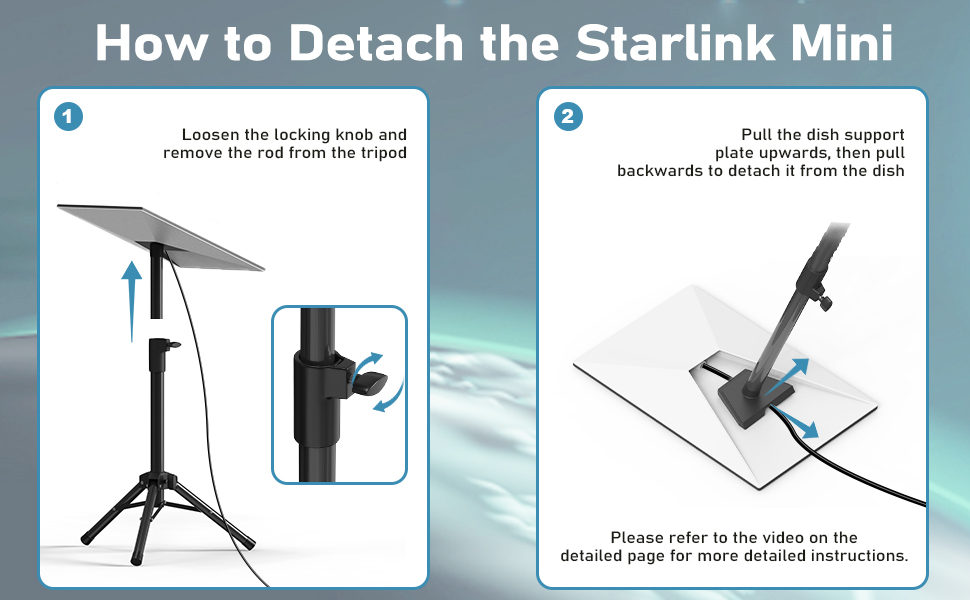 How to Detach the Starlink Mini

1

Loosen the locking knob and remove the rod from the tripod

2

Pull the dish support plate upwards, then pull backwards to detach it from the dish

Please refer to the video on the detailed page for more detailed instructions.