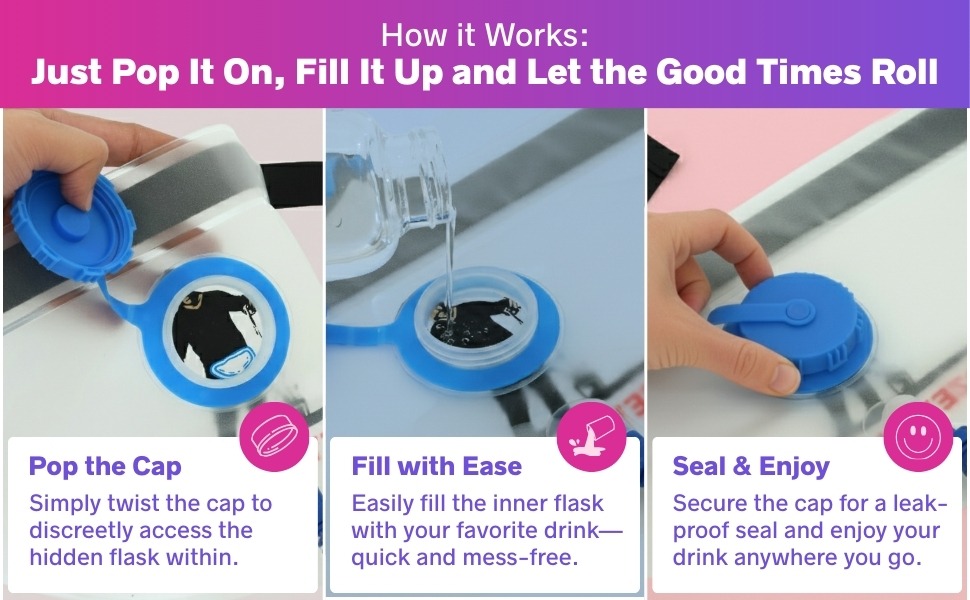 How it Works:
Just Pop It On, Fill It Up and Let the Good Times Roll

Pop the Cap
Simply twist the cap to discreetly access the hidden flask within.

Fill with Ease
Easily fill the inner flask with your favorite drink—quick and mess-free.

Seal & Enjoy
Secure the cap for a leak-proof seal and enjoy your drink anywhere you go.