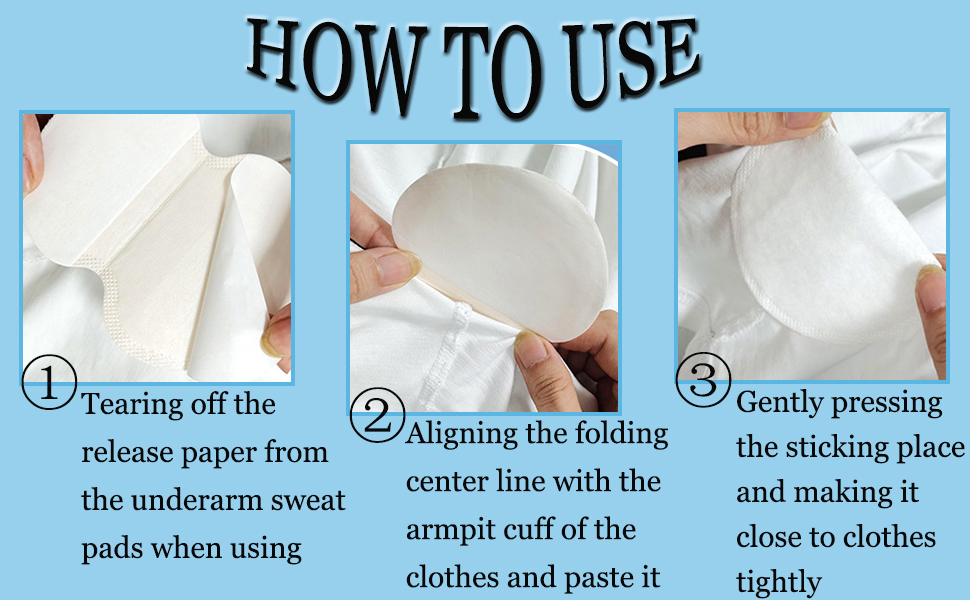 HOW TO USE

①
Tearing off the release paper from the underarm sweat pads when using

②
Aligning the folding center line with the armpit cuff of the clothes and paste it

③
Gently pressing the sticking place and making it close to clothes tightly