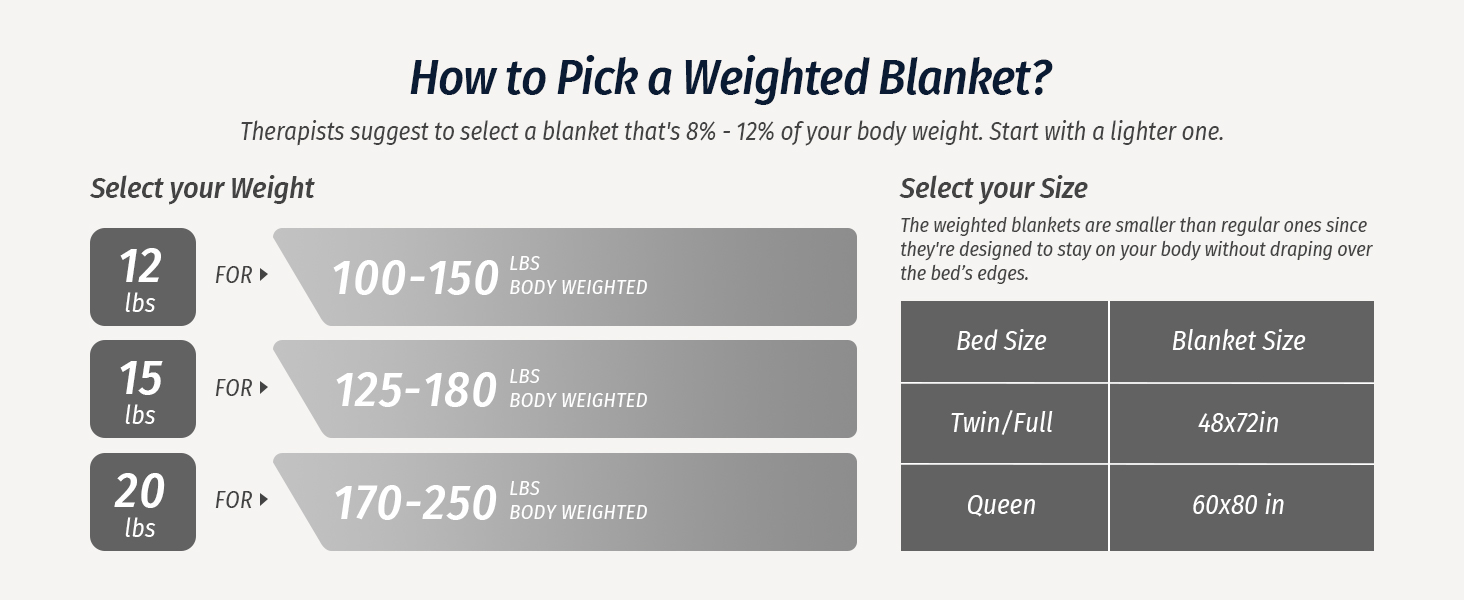 How to Pick a Weighted Blanket?

Therapists suggest to select a blanket that's 8% - 12% of your body weight. Start with a lighter one.

Select your Weight

12 lbs FOR 100-150 LBS BODY WEIGHTED

15 lbs FOR 125-180 LBS BODY WEIGHTED

20 lbs FOR 170-250 LBS BODY WEIGHTED

Select your Size

The weighted blankets are smaller than regular ones since they're designed to stay on your body without draping over the bed's edges.

| Bed Size | Blanket Size |
|---|---|
| Twin/Full | 48x72in |
| Queen | 60x80 in |