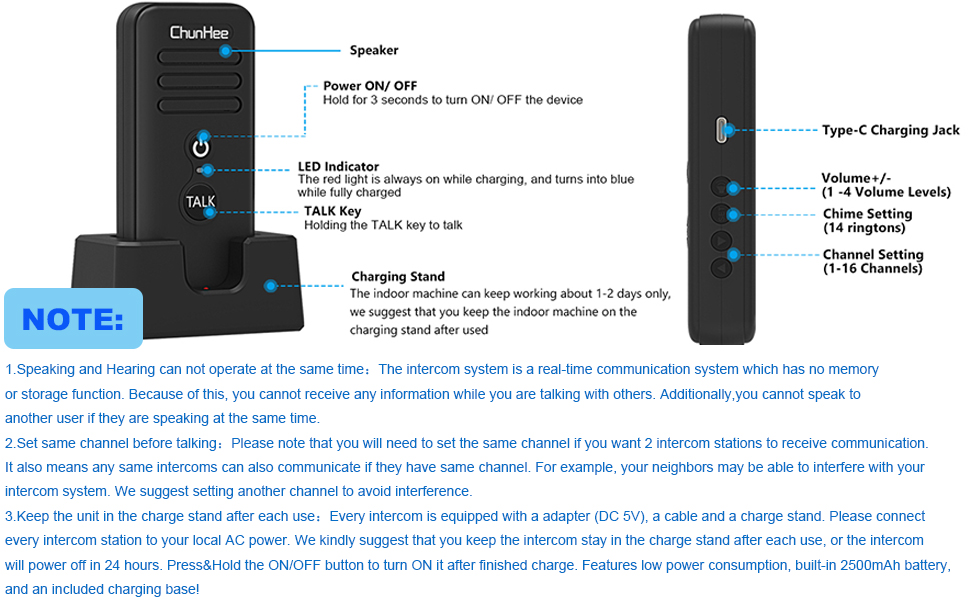 ChunHee

Speaker

Power ON/ OFF
Hold for 3 seconds to turn ON/ OFF the device

LED Indicator
The red light is always on while charging, and turns into blue while fully charged

TALK

TALK Key
Holding the TALK key to talk

Charging Stand
The indoor machine can keep working about 1-2 days only, we suggest that you keep the indoor machine on the charging stand after used

Type-C Charging Jack

Volume+/-
(1 -4 Volume Levels)

Chime Setting
(14 ringtons)

Channel Setting
(1-16 Channels)

NOTE:

1.Speaking and Hearing can not operate at the same time：The intercom system is a real-time communication system which has no memory or storage function. Because of this, you cannot receive any information while you are talking with others. Additionally,you cannot speak to another user if they are speaking at the same time.

2.Set same channel before talking：Please note that you will need to set the same channel if you want 2 intercom stations to receive communication. It also means any same intercoms can also communicate if they have same channel. For example, your neighbors may be able to interfere with your intercom system. We suggest setting another channel to avoid interference.

3.Keep the unit in the charge stand after each use：Every intercom is equipped with a adapter (DC 5V), a cable and a charge stand. Please connect every intercom station to your local AC power. We kindly suggest that you keep the intercom stay in the charge stand after each use, or the intercom will power off in 24 hours. Press&Hold the ON/OFF button to turn ON it after finished charge. Features low power consumption, built-in 2500mAh battery, and an included charging base!