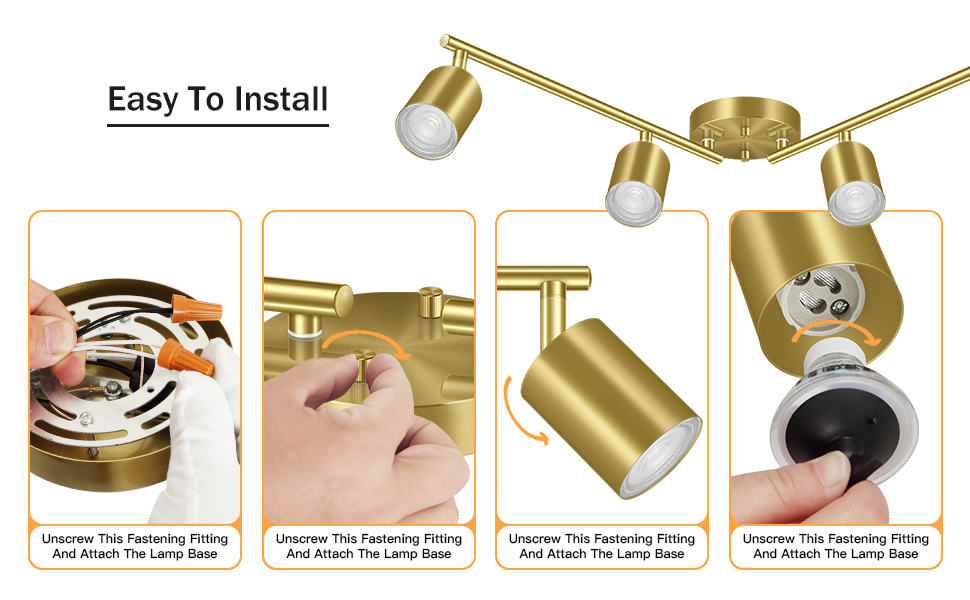 Easy To Install

Unscrew This Fastening Fitting And Attach The Lamp Base

Unscrew This Fastening Fitting And Attach The Lamp Base

Unscrew This Fastening Fitting And Attach The Lamp Base

Unscrew This Fastening Fitting And Attach The Lamp Base