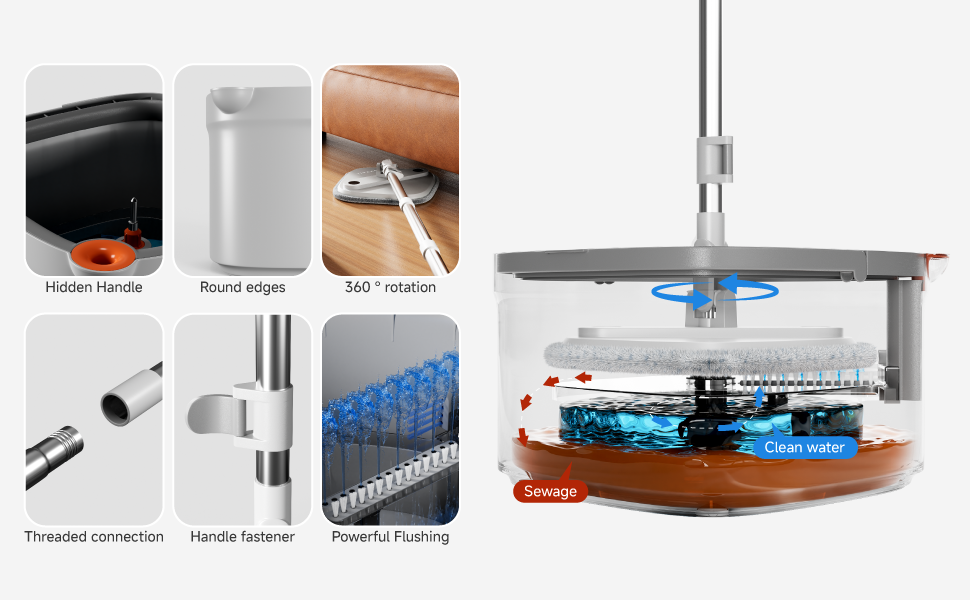 Hidden Handle

Round edges

360 ° rotation

Threaded connection

Handle fastener

Powerful Flushing

Clean water

Sewage