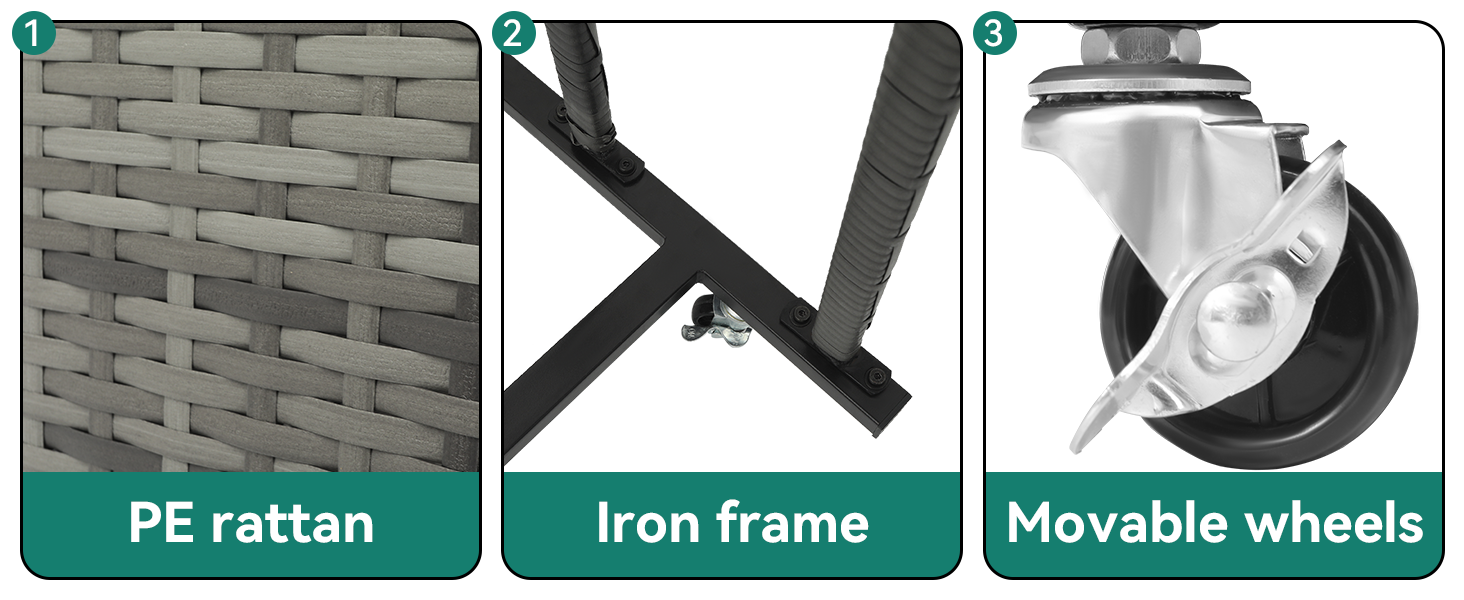 1
PE rattan

2
Iron frame

3
Movable wheels