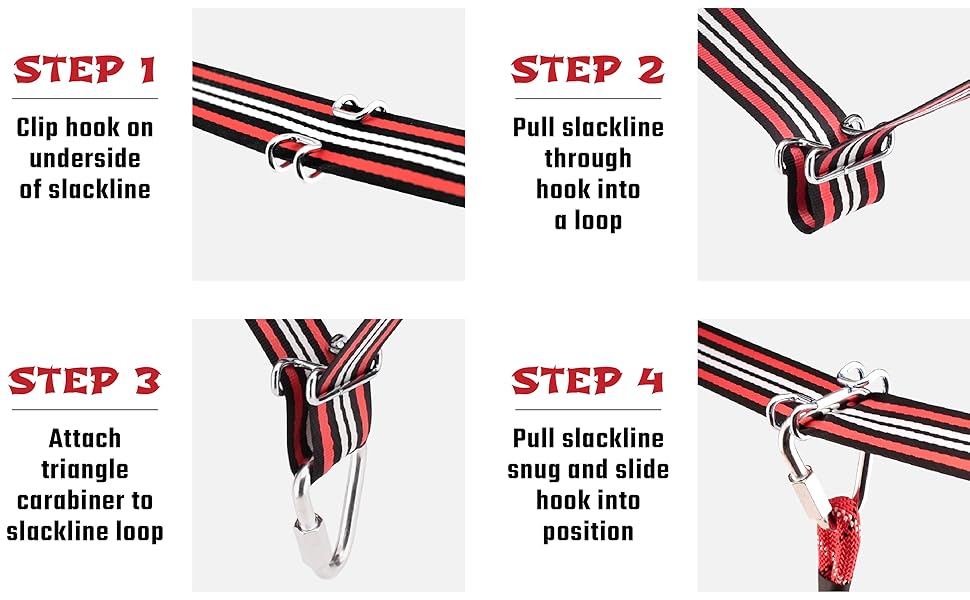 STEP 1

Clip hook on underside of slackline

STEP 2

Pull slackline through hook into a loop

STEP 3

Attach triangle carabiner to slackline loop

STEP 4

Pull slackline snug and slide hook into position