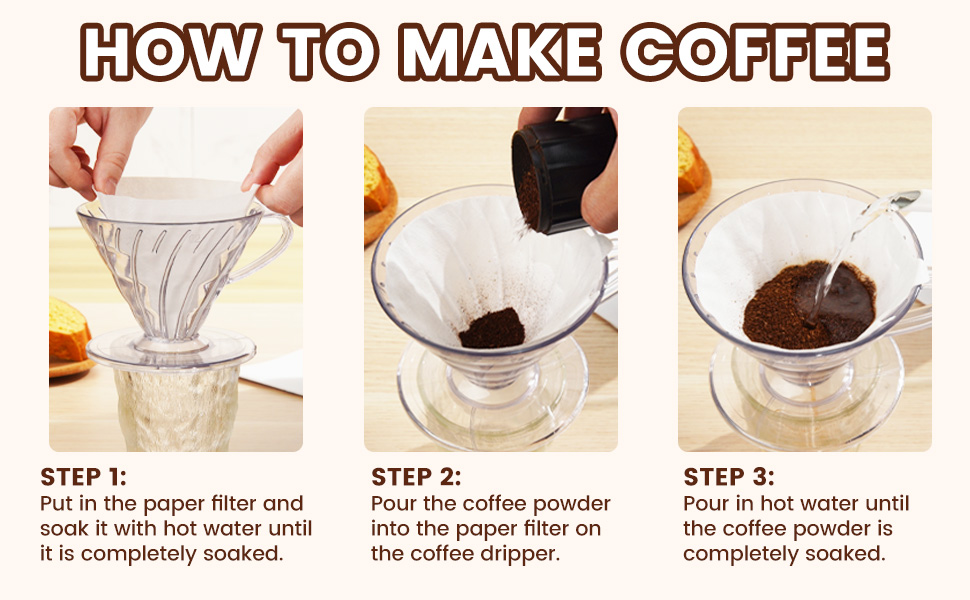 HOW TO MAKE COFFEE

STEP 1:
Put in the paper filter and soak it with hot water until it is completely soaked.

STEP 2:
Pour the coffee powder into the paper filter on the coffee dripper.

STEP 3:
Pour in hot water until the coffee powder is completely soaked.