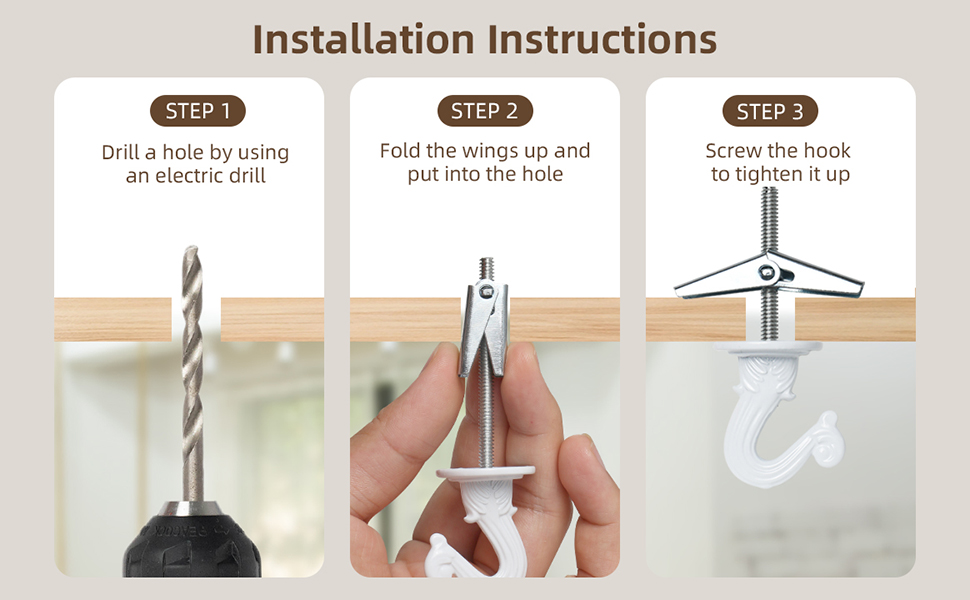 Installation Instructions

STEP 1

Drill a hole by using an electric drill

STEP 2

Fold the wings up and put into the hole

STEP 3

Screw the hook to tighten it up