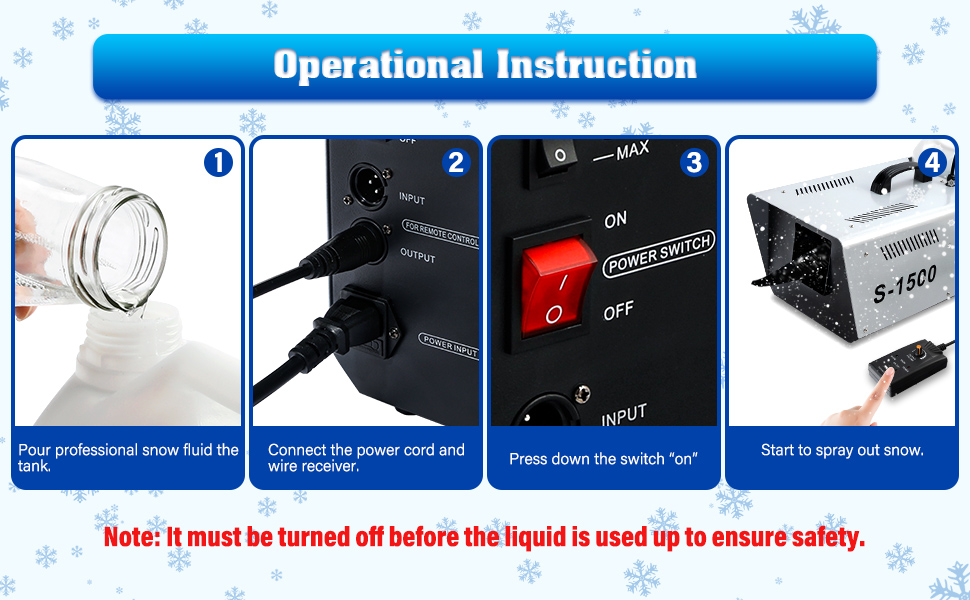 Operational Instruction

1

Pour professional snow fluid the tank.

2

OFF

INPUT

FOR REMOTE CONTROL

OUTPUT

POWER INPUT

Connect the power cord and wire receiver.

3

MAX

ON

POWER SWITCH

OFF

INPUT

Press down the switch "on"

4

S-1500

Start to spray out snow.

Note: It must be turned off before the liquid is used up to ensure safety.