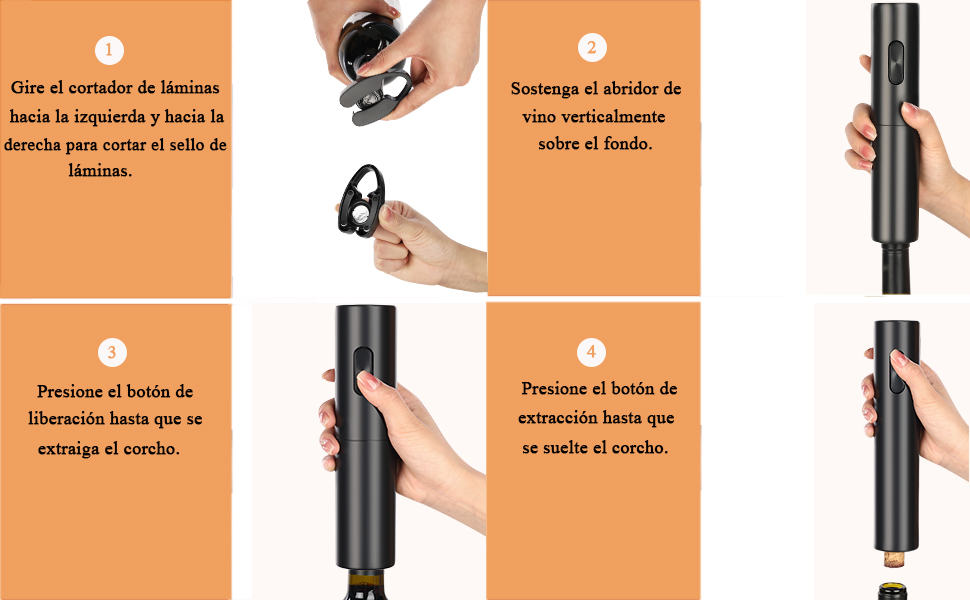 1

Gire el cortador de láminas hacia la izquierda y hacia la derecha para cortar el sello de láminas.

2

Sostenga el abridor de vino verticalmente sobre el fondo.

3

Presione el botón de liberación hasta que se extraiga el corcho.

4

Presione el botón de extracción hasta que se suelte el corcho.