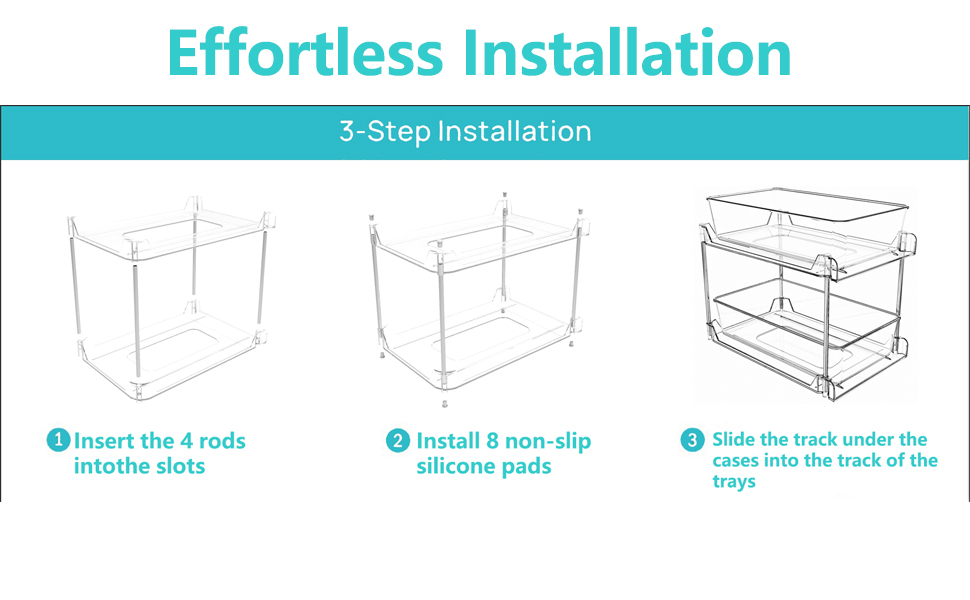 Effortless Installation

3-Step Installation

1 Insert the 4 rods intothe slots

2 Install 8 non-slip silicone pads

3 Slide the track under the cases into the track of the trays