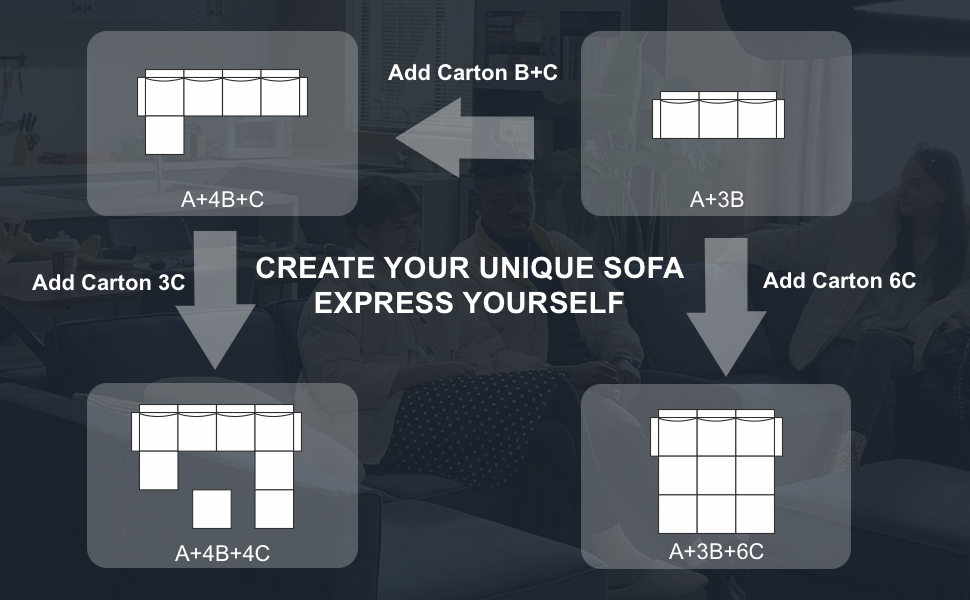 Add Carton B+C

A+4B+C

A+3B

Add Carton 3C

CREATE YOUR UNIQUE SOFA
EXPRESS YOURSELF

Add Carton 6C

A+4B+4C

A+3B+6C