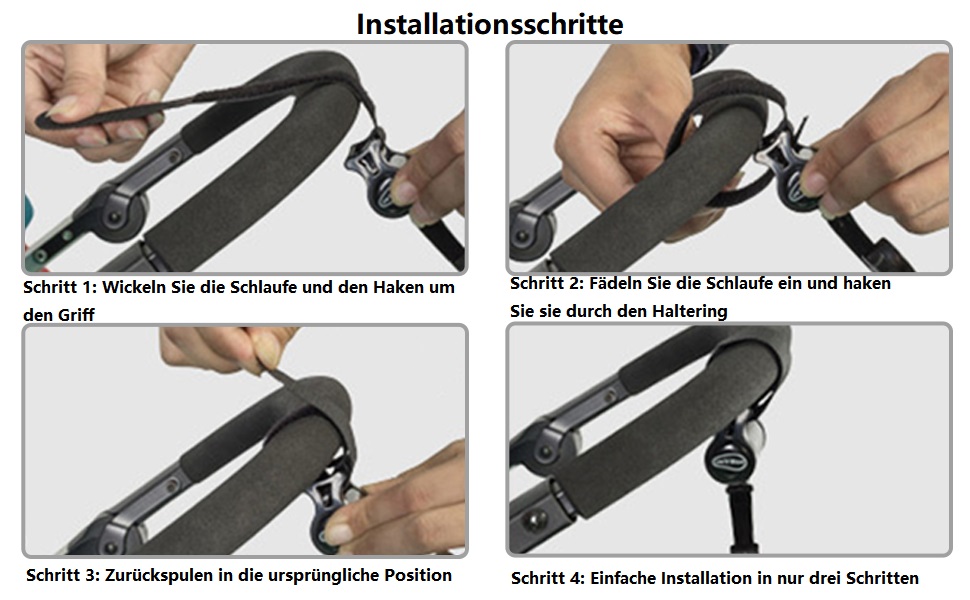 Installationsschritte

Schritt 1: Wickeln Sie die Schlaufe und den Haken um den Griff

Schritt 2: Fädeln Sie die Schlaufe ein und haken Sie sie durch den Haltering

Schritt 3: Zurückspulen in die ursprüngliche Position

Schritt 4: Einfache Installation in nur drei Schritten