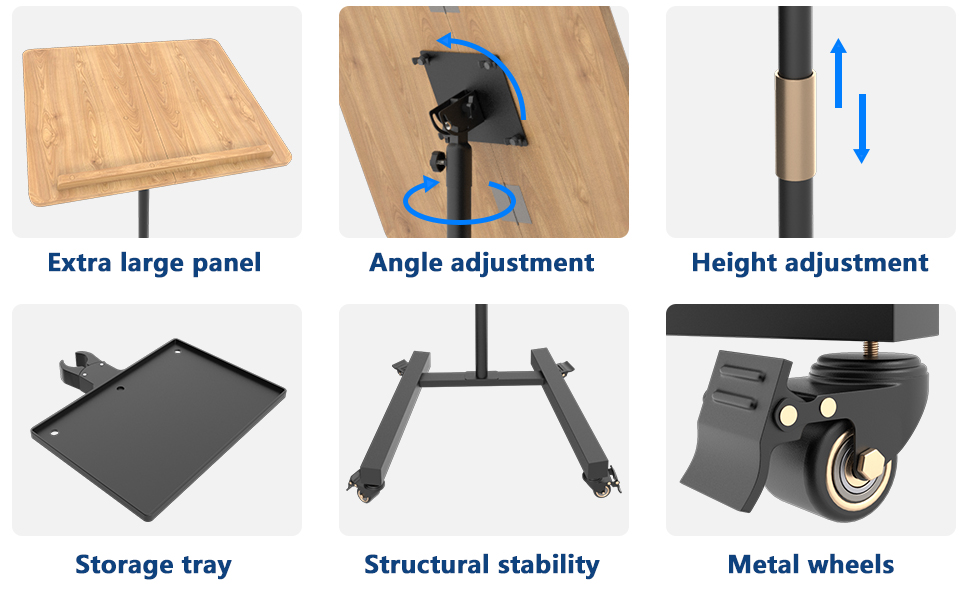 Extra large panel

Angle adjustment

Height adjustment

Storage tray

Structural stability

Metal wheels