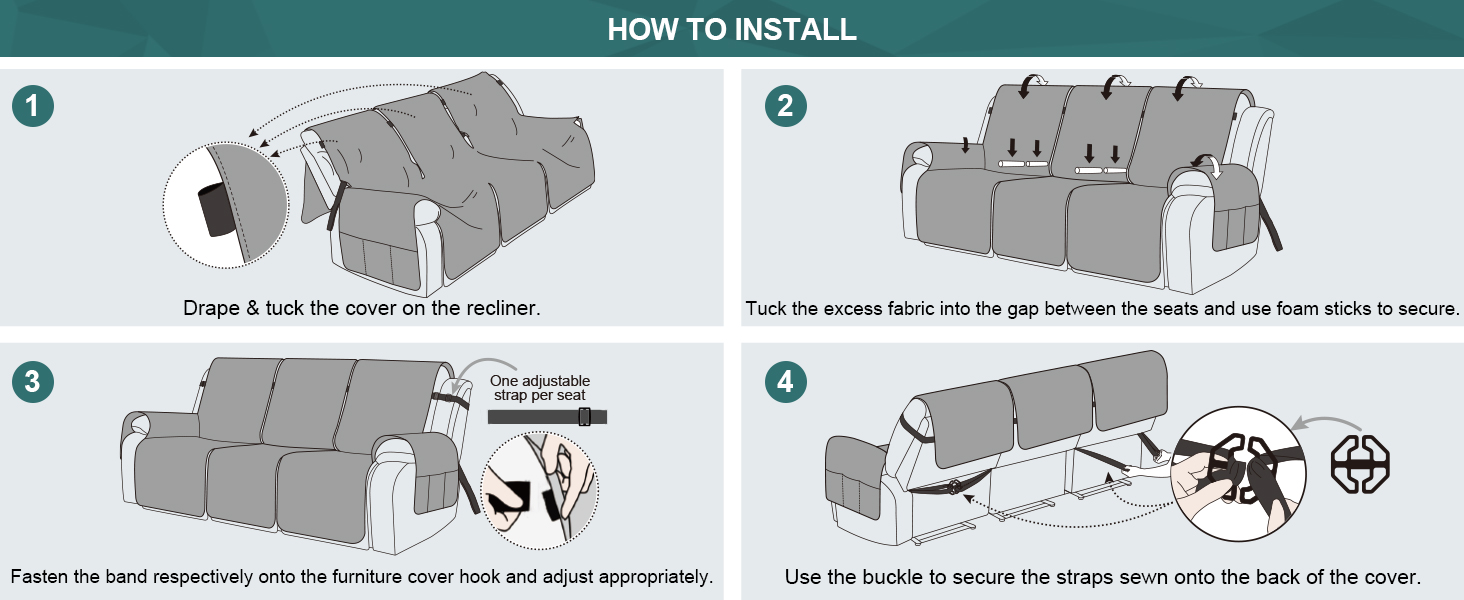 HOW TO INSTALL

1

Drape & tuck the cover on the recliner.

2

Tuck the excess fabric into the gap between the seats and use foam sticks to secure.

3

One adjustable strap per seat

Fasten the band respectively onto the furniture cover hook and adjust appropriately.

4

Use the buckle to secure the straps sewn onto the back of the cover.