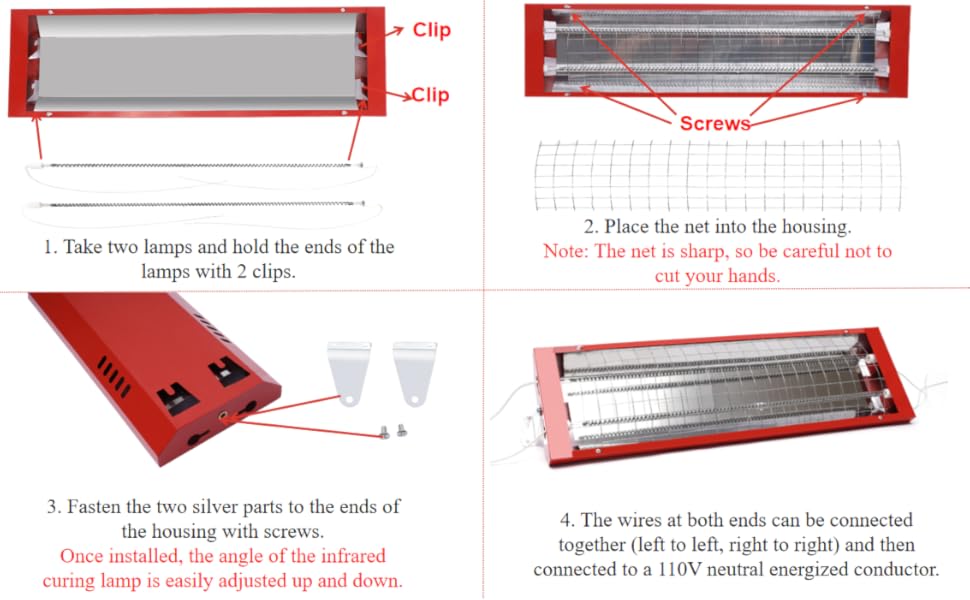 Clip

Clip

1. Take two lamps and hold the ends of the lamps with 2 clips.

Screws

2. Place the net into the housing.
Note: The net is sharp, so be careful not to cut your hands.

3. Fasten the two silver parts to the ends of the housing with screws.
Once installed, the angle of the infrared curing lamp is easily adjusted up and down.

4. The wires at both ends can be connected together (left to left, right to right) and then connected to a 110V neutral energized conductor.