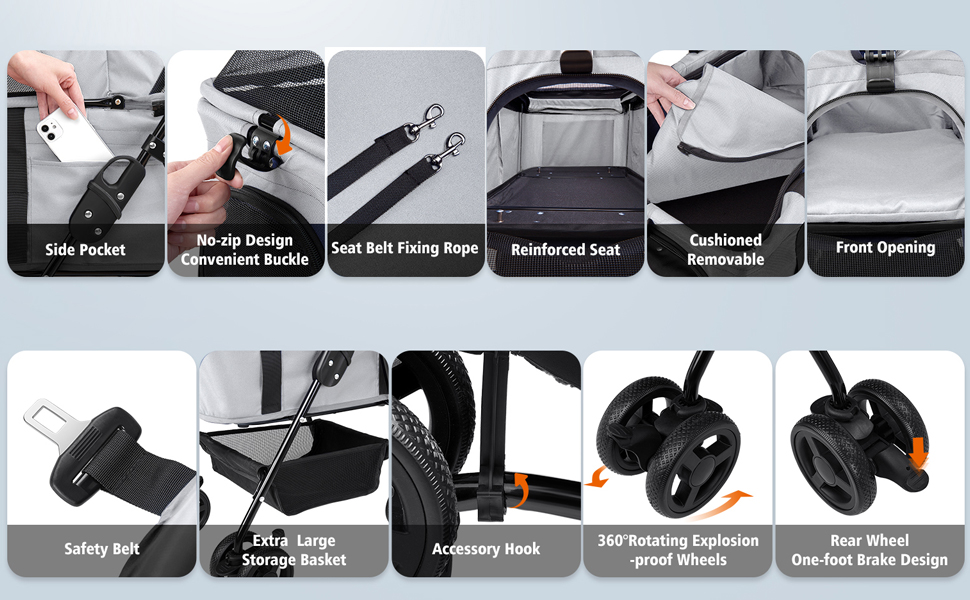 Side Pocket

No-zip Design
Convenient Buckle

Seat Belt Fixing Rope

Reinforced Seat

Cushioned
Removable

Front Opening

Safety Belt

Extra Large
Storage Basket

Accessory Hook

360°Rotating Explosion
-proof Wheels

Rear Wheel
One-foot Brake Design