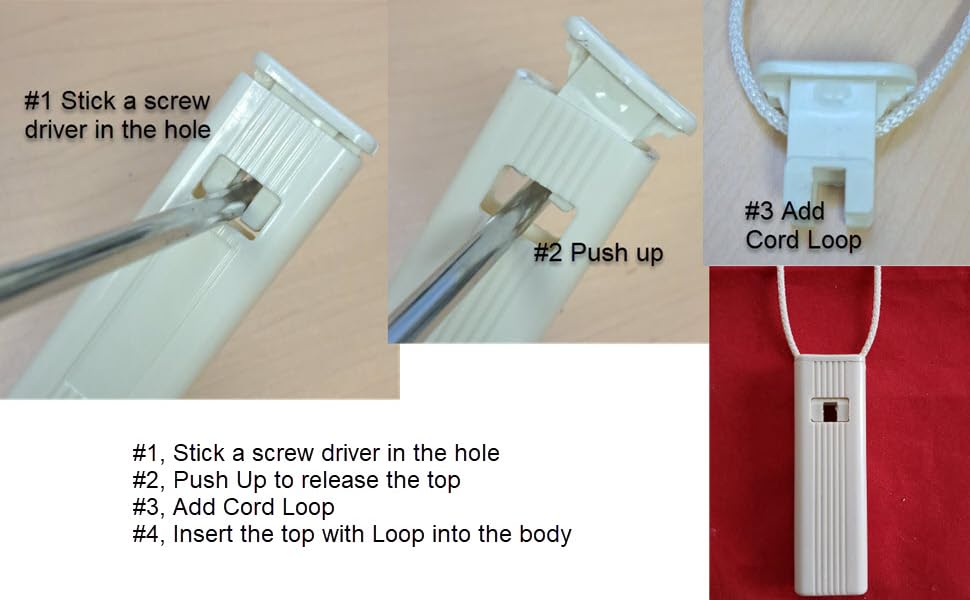 #1 Stick a screw driver in the hole

#2 Push up

#3 Add Cord Loop

#1, Stick a screw driver in the hole
#2, Push Up to release the top
#3, Add Cord Loop
#4, Insert the top with Loop into the body