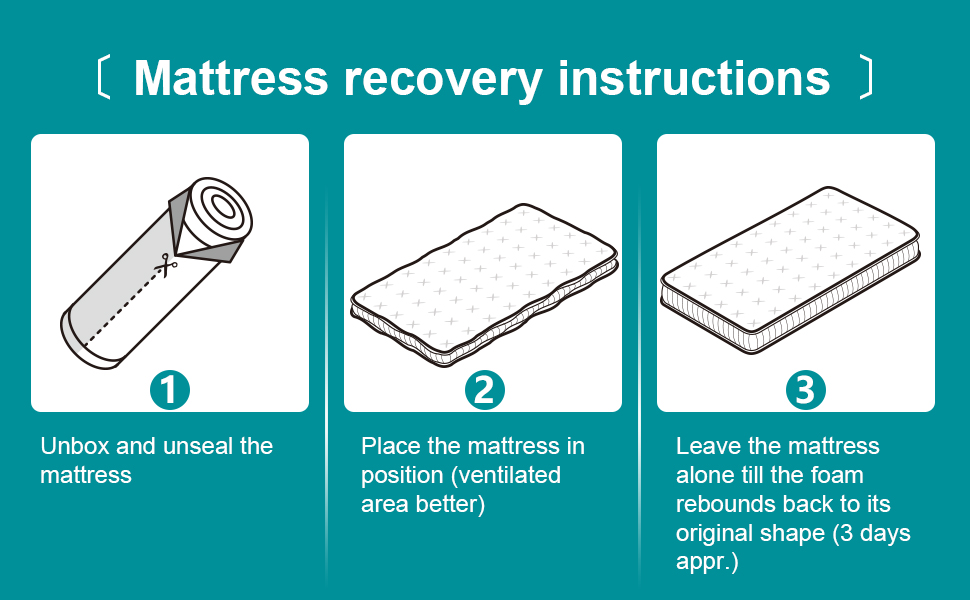 〔 Mattress recovery instructions 〕

1

Unbox and unseal the mattress

2

Place the mattress in position (ventilated area better)

3

Leave the mattress alone till the foam rebounds back to its original shape (3 days appr.)