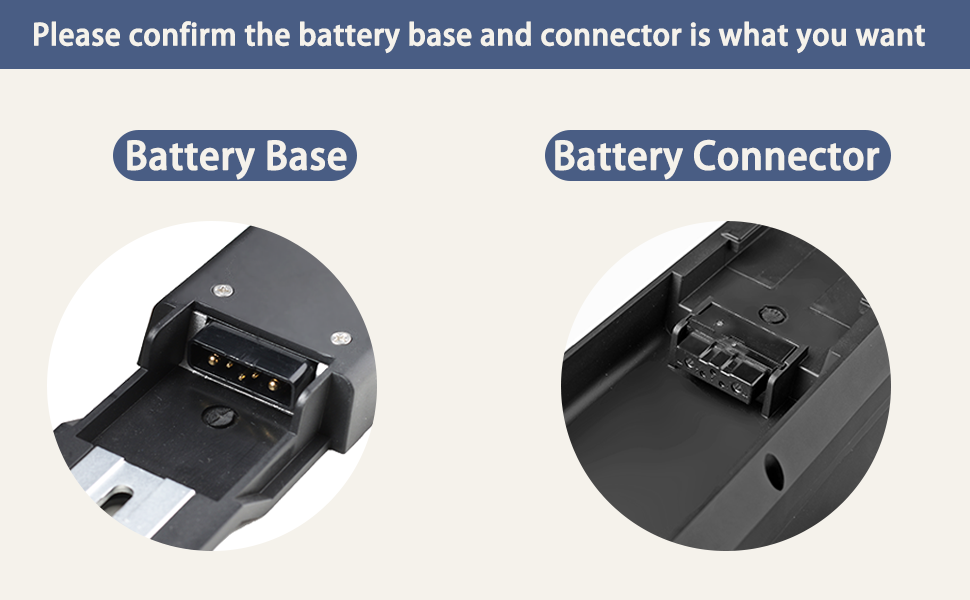 Please confirm the battery base and connector is what you want

Battery Base

Battery Connector