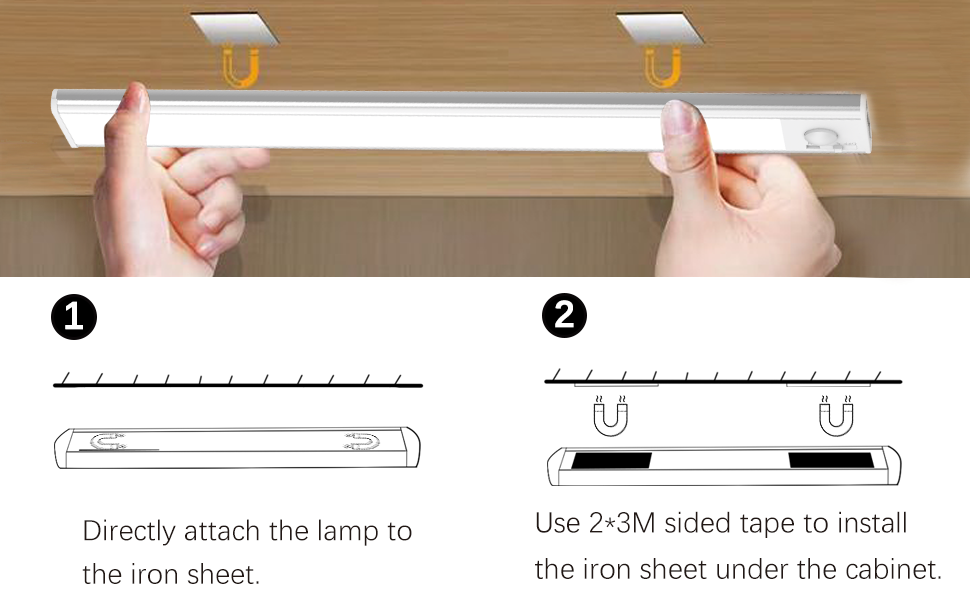 1

Directly attach the lamp to the iron sheet.

2

Use 2*3M sided tape to install the iron sheet under the cabinet.