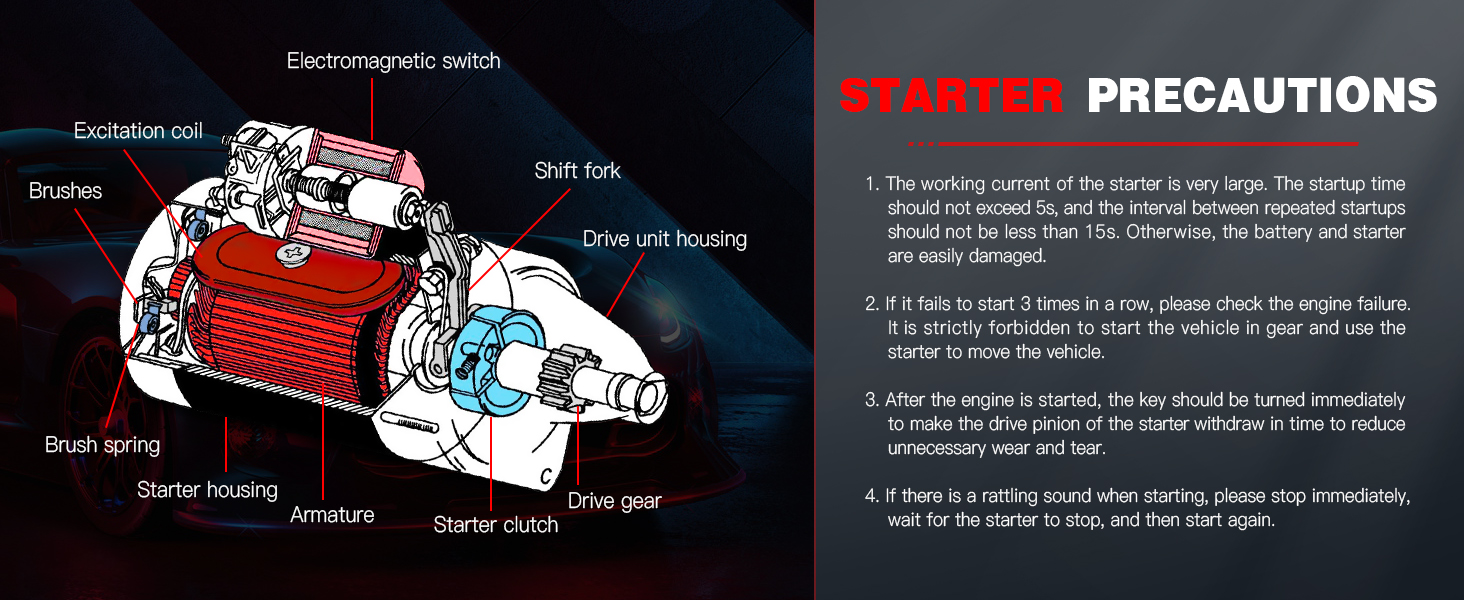 Electromagnetic switch

Excitation coil

Brushes

Shift fork

Drive unit housing

Brush spring

Starter housing

Armature

Starter clutch

Drive gear

STARTER PRECAUTIONS

1. The working current of the starter is very large. The startup time should not exceed 5s, and the interval between repeated startups should not be less than 15s. Otherwise, the battery and starter are easily damaged.

2. If it fails to start 3 times in a row, please check the engine failure. It is strictly forbidden to start the vehicle in gear and use the starter to move the vehicle.

3. After the engine is started, the key should be turned immediately to make the drive pinion of the starter withdraw in time to reduce unnecessary wear and tear.

4. If there is a rattling sound when starting, please stop immediately, wait for the starter to stop, and then start again.