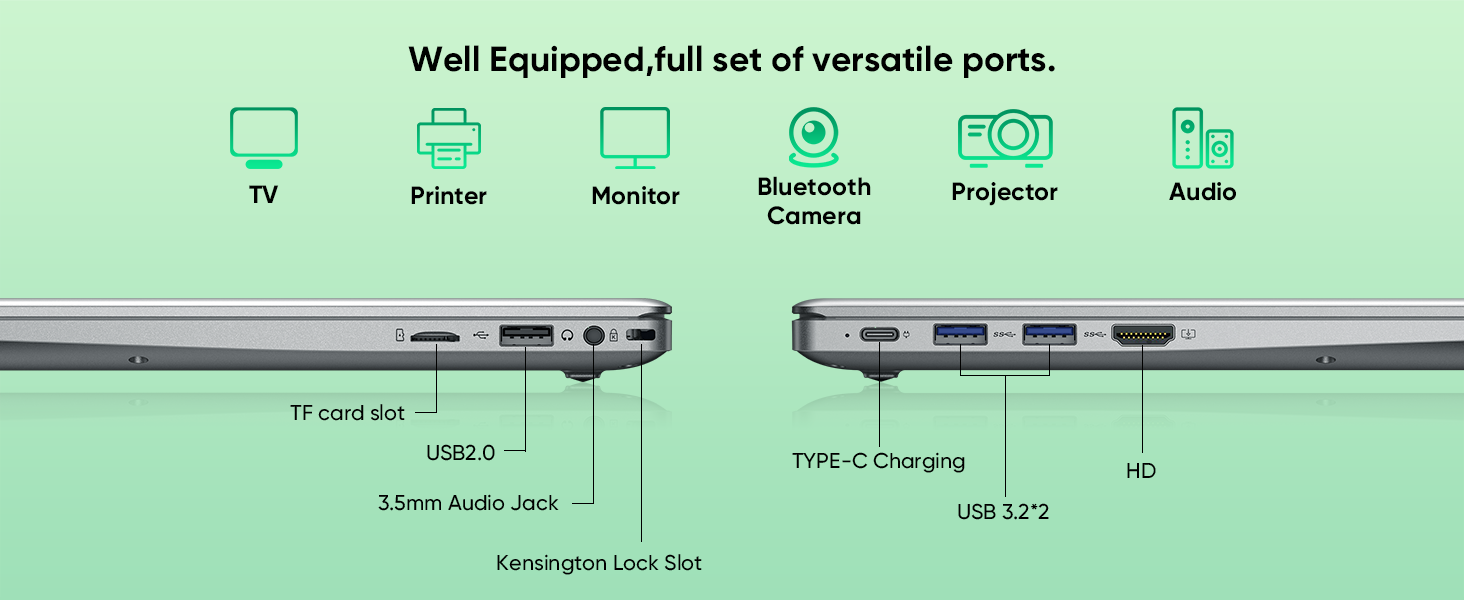 Well Equipped,full set of versatile ports.

TV

Printer

Monitor

Bluetooth Camera

Projector

Audio

TF card slot

USB2.0

3.5mm Audio Jack

Kensington Lock Slot

TYPE-C Charging

USB 3.2*2

HD