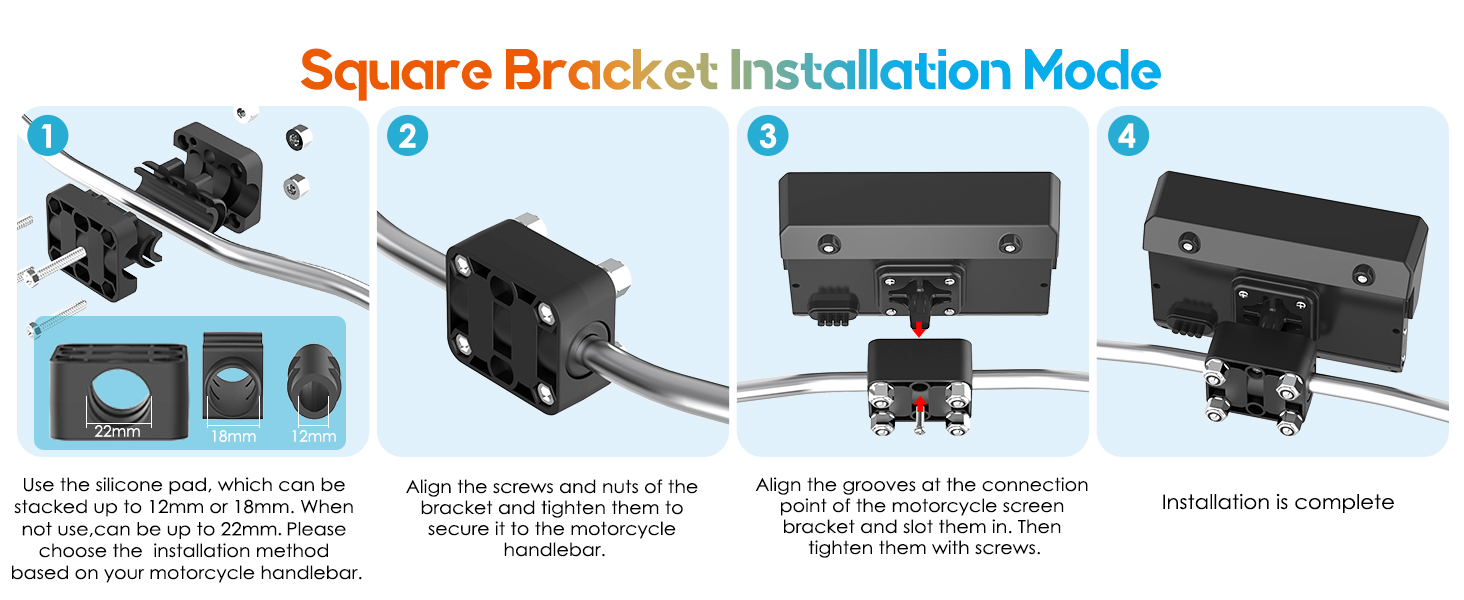 Square Bracket Installation Mode

1

22mm

18mm

12mm

Use the silicone pad, which can be stacked up to 12mm or 18mm. When not use,can be up to 22mm. Please choose the installation method based on your motorcycle handlebar.

2

Align the screws and nuts of the bracket and tighten them to secure it to the motorcycle handlebar.

3

Align the grooves at the connection point of the motorcycle screen bracket and slot them in. Then tighten them with screws.

4

Installation is complete