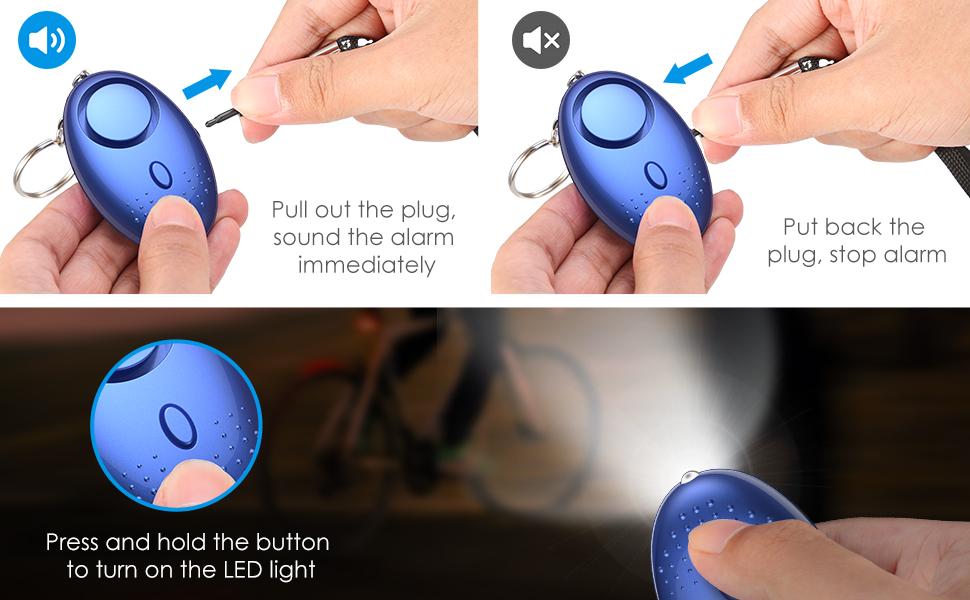 Pull out the plug, sound the alarm immediately

Put back the plug, stop alarm

Press and hold the button to turn on the LED light