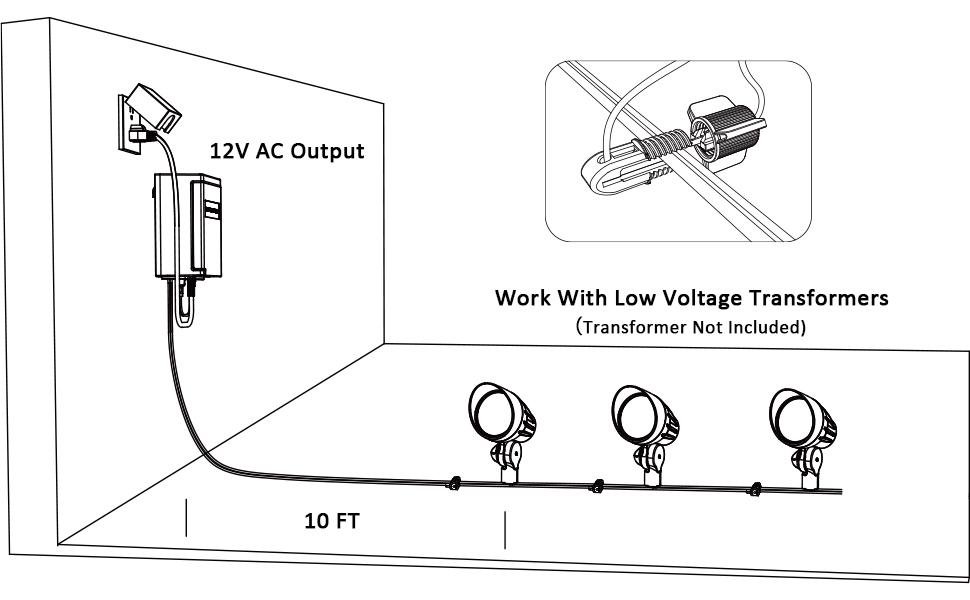 12V AC Output

Work With Low Voltage Transformers
(Transformer Not Included)

10 FT