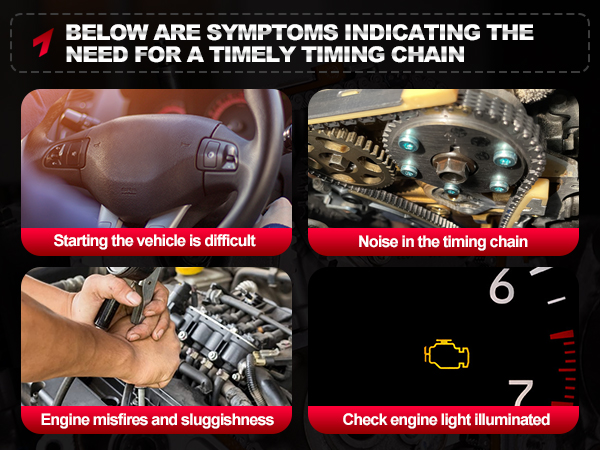 BELOW ARE SYMPTOMS INDICATING THE NEED FOR A TIMELY TIMING CHAIN

Starting the vehicle is difficult

Noise in the timing chain

Engine misfires and sluggishness

6

7

Check engine light illuminated