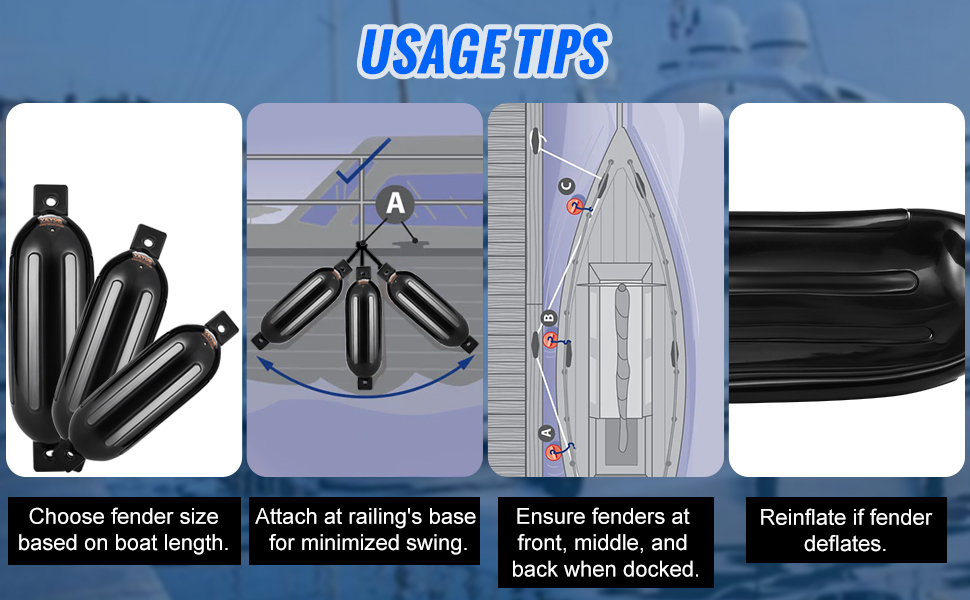 USAGE TIPS

A

C

B

A

Choose fender size based on boat length.

Attach at railing's base for minimized swing.

Ensure fenders at front, middle, and back when docked.

Reinflate if fender deflates.