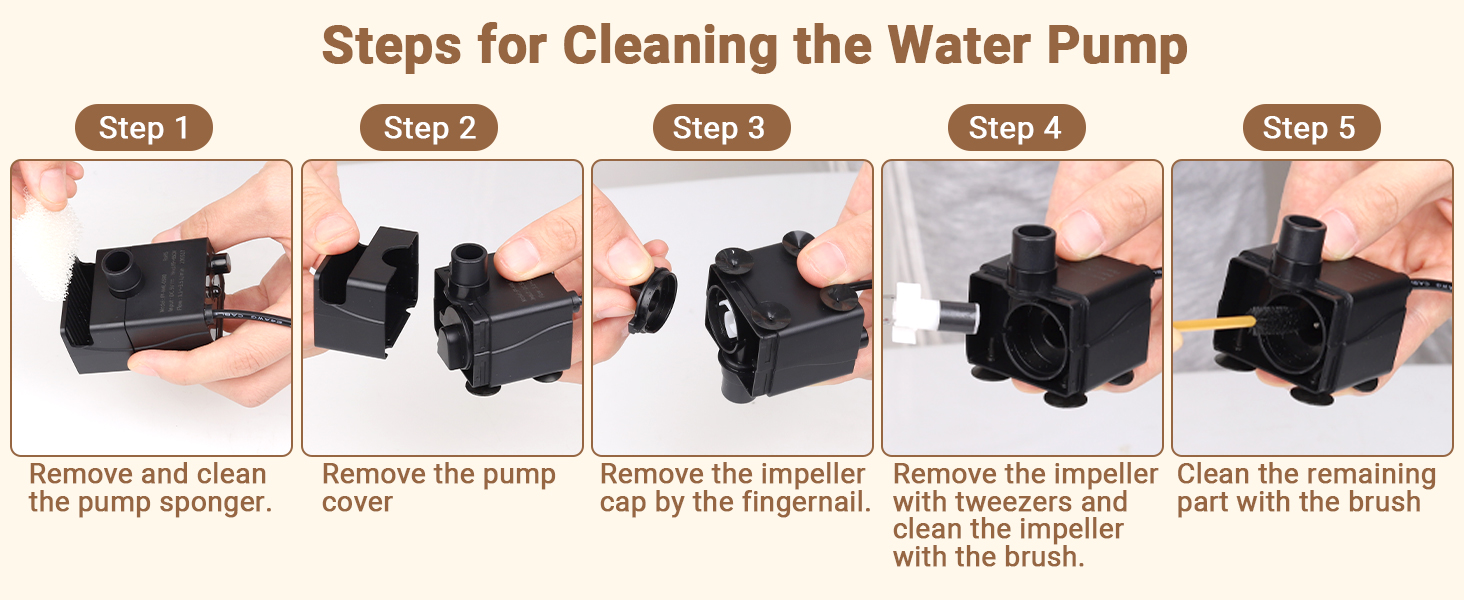 Steps for Cleaning the Water Pump

Step 1

Remove and clean the pump sponger.

Step 2

Remove the pump cover

Step 3

Remove the impeller cap by the fingernail.

Step 4

Remove the impeller with tweezers and clean the impeller with the brush.

Step 5

Clean the remaining part with the brush