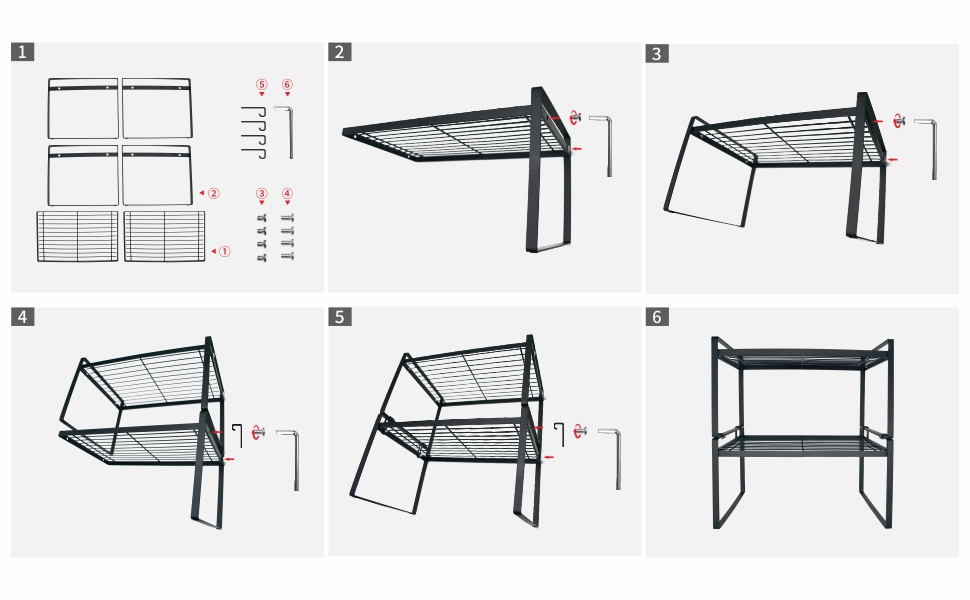 1

⑤ ⑥

② 

③ ④

①

2

3

4

5

6