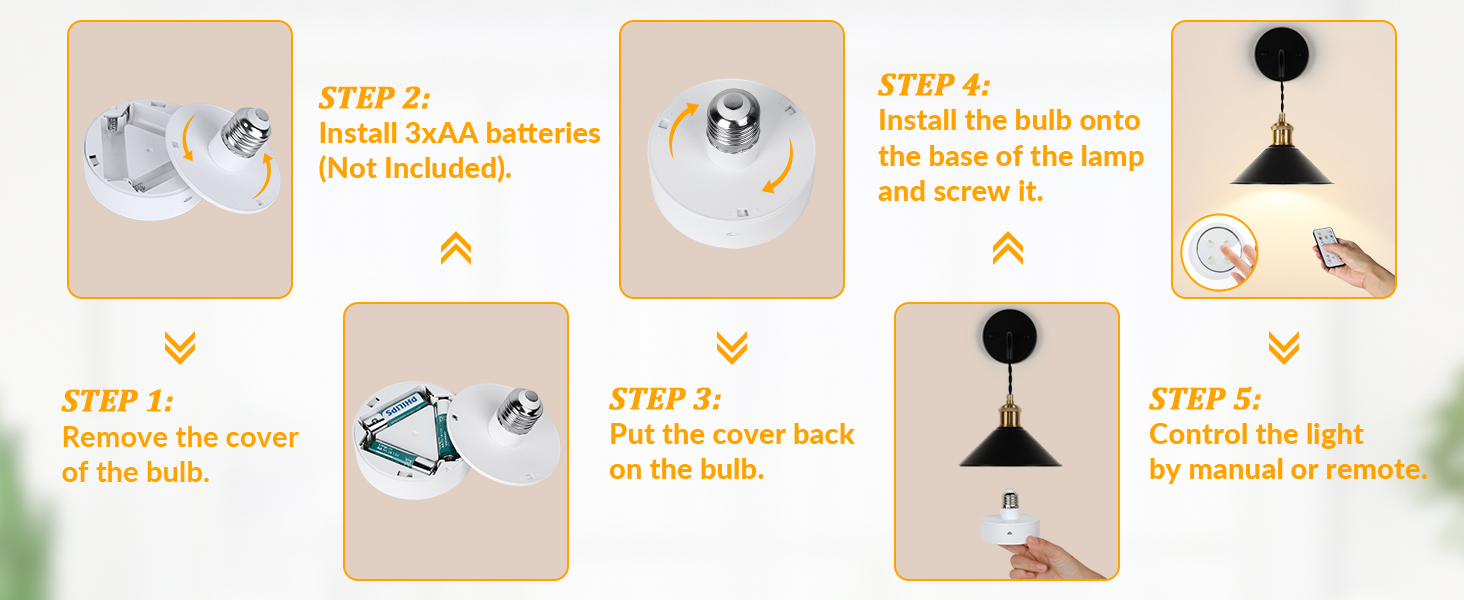 STEP 1:
Remove the cover of the bulb.

STEP 2:
Install 3xAA batteries (Not Included).

PHILIPS

STEP 3:
Put the cover back on the bulb.

STEP 4:
Install the bulb onto the base of the lamp and screw it.

STEP 5:
Control the light by manual or remote.