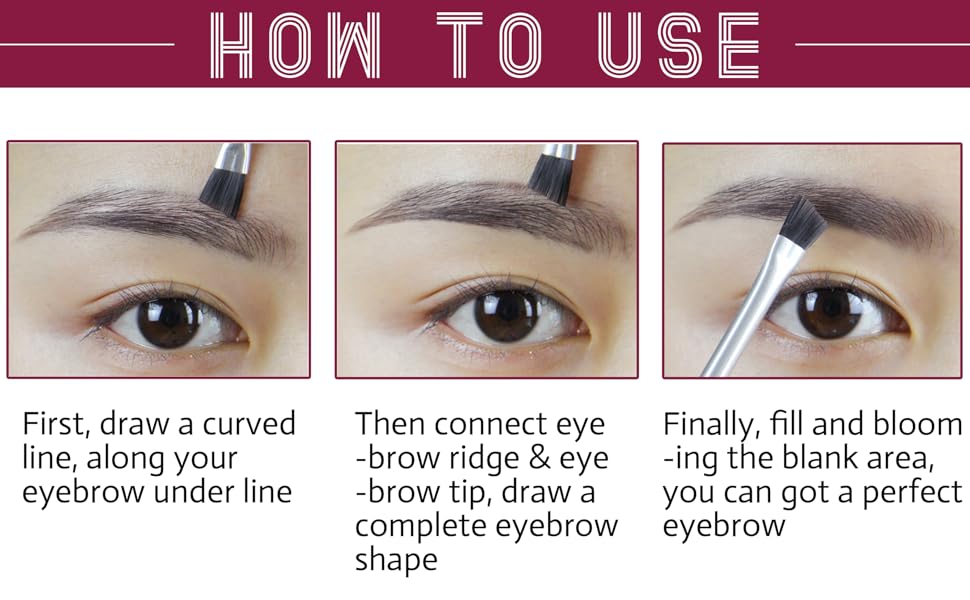 HOW TO USE

First, draw a curved line, along your eyebrow under line

Then connect eye -brow ridge & eye -brow tip, draw a complete eyebrow shape

Finally, fill and bloom -ing the blank area, you can got a perfect eyebrow