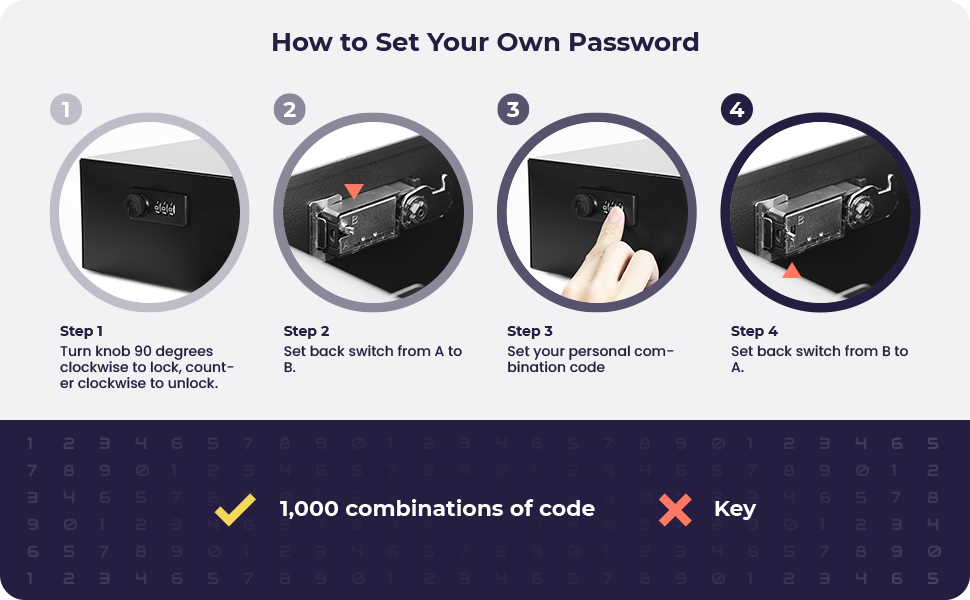 How to Set Your Own Password

1

Step 1
Turn knob 90 degrees clockwise to lock, counter clockwise to unlock.

2

Step 2
Set back switch from A to B.

3

Step 3
Set your personal combination code

4

Step 4
Set back switch from B to A.

1,000 combinations of code

Key