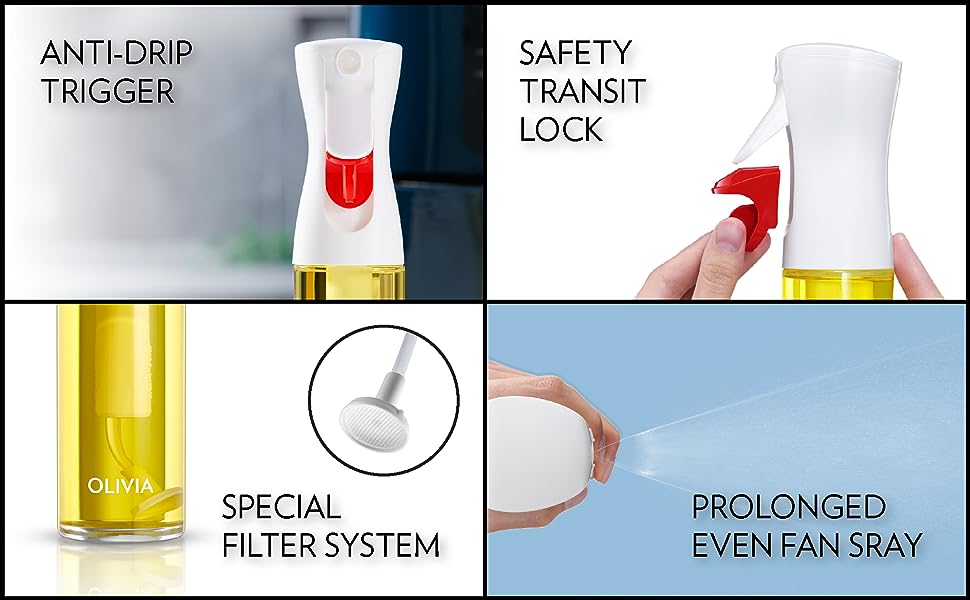 ANTI-DRIP TRIGGER

SAFETY TRANSIT LOCK

OLIVIA

SPECIAL FILTER SYSTEM

PROLONGED EVEN FAN SRAY