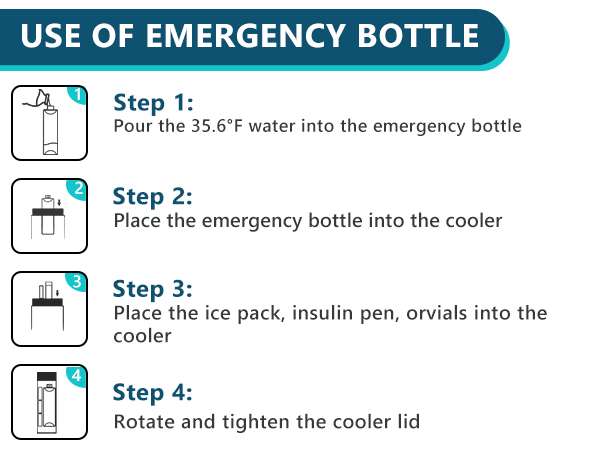 USE OF EMERGENCY BOTTLE

1

Step 1:
Pour the 35.6°F water into the emergency bottle

2

Step 2:
Place the emergency bottle into the cooler

3

Step 3:
Place the ice pack, insulin pen, orvials into the cooler

4

Step 4:
Rotate and tighten the cooler lid