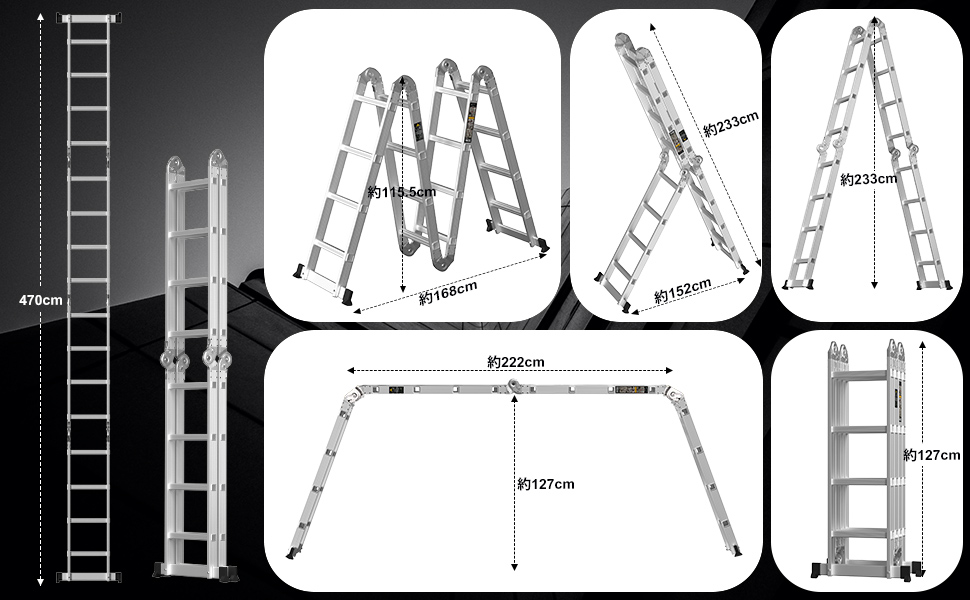 470cm

約115.5cm
約168cm

約233cm
約152cm

約233cm

約222cm
約127cm

約127cm