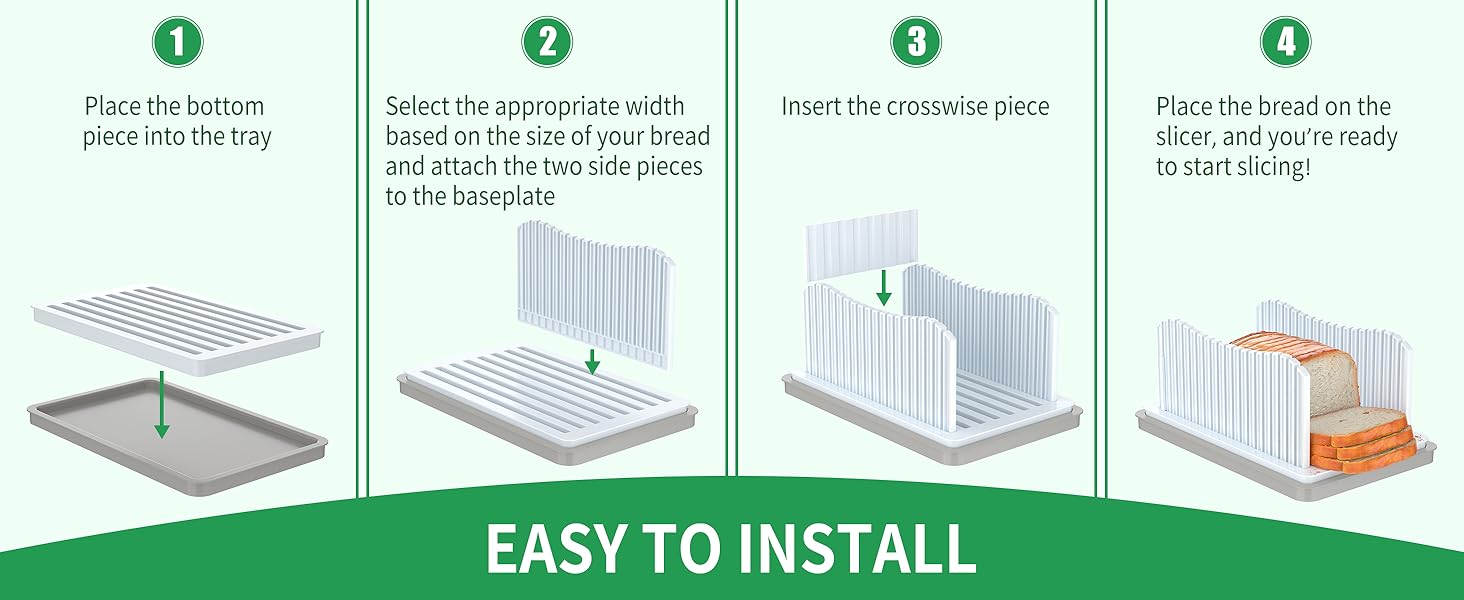 1

Place the bottom piece into the tray

2

Select the appropriate width based on the size of your bread and attach the two side pieces to the baseplate

3

Insert the crosswise piece

4

Place the bread on the slicer, and you're ready to start slicing!

EASY TO INSTALL