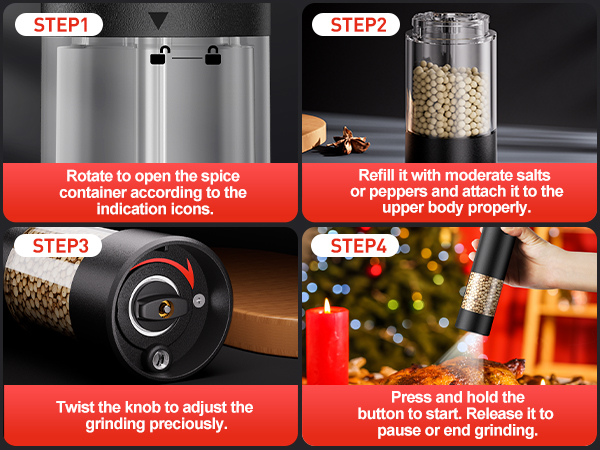 STEP1

Rotate to open the spice container according to the indication icons.

STEP2

Refill it with moderate salts or peppers and attach it to the upper body properly.

STEP3

Twist the knob to adjust the grinding preciously.

STEP4

Press and hold the button to start. Release it to pause or end grinding.