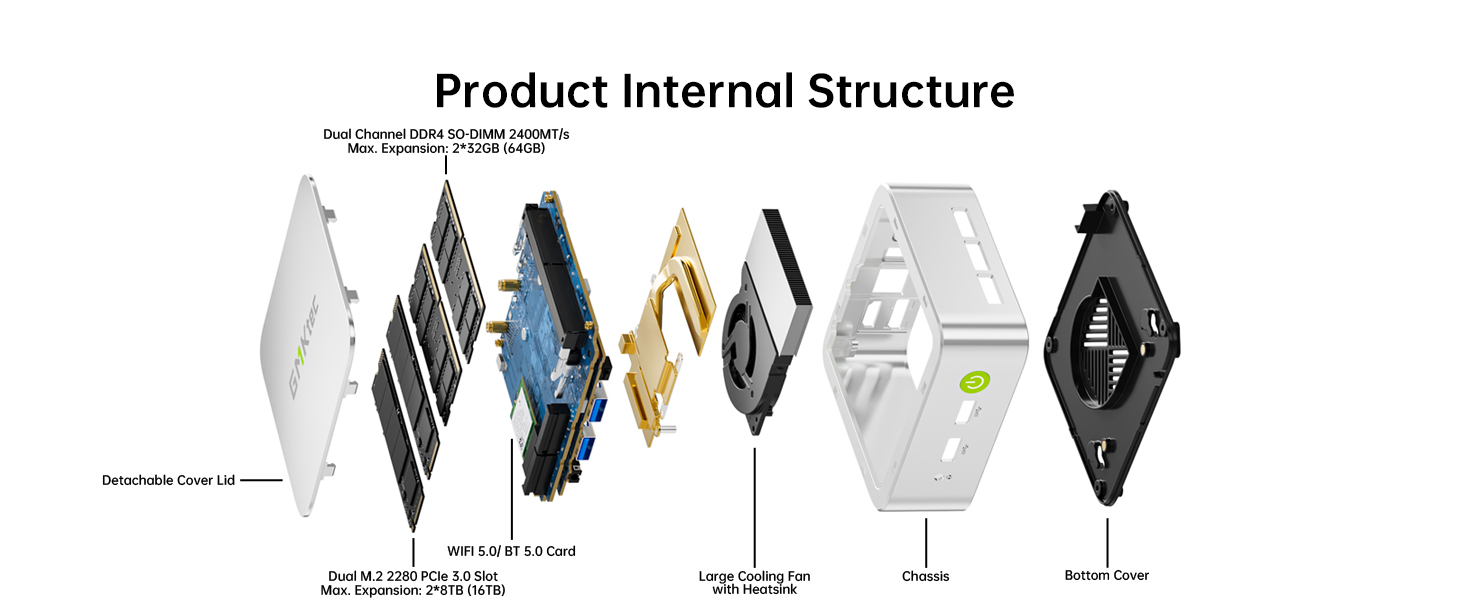 Product Internal Structure

Dual Channel DDR4 SO-DIMM 2400MT/s
Max. Expansion: 2*32GB (64GB)

GMKtec

Detachable Cover Lid

Dual M.2 2280 PCIe 3.0 Slot
Max. Expansion: 2*8TB (16TB)

WIFI 5.0/ BT 5.0 Card

Large Cooling Fan
with Heatsink

Chassis

Bottom Cover