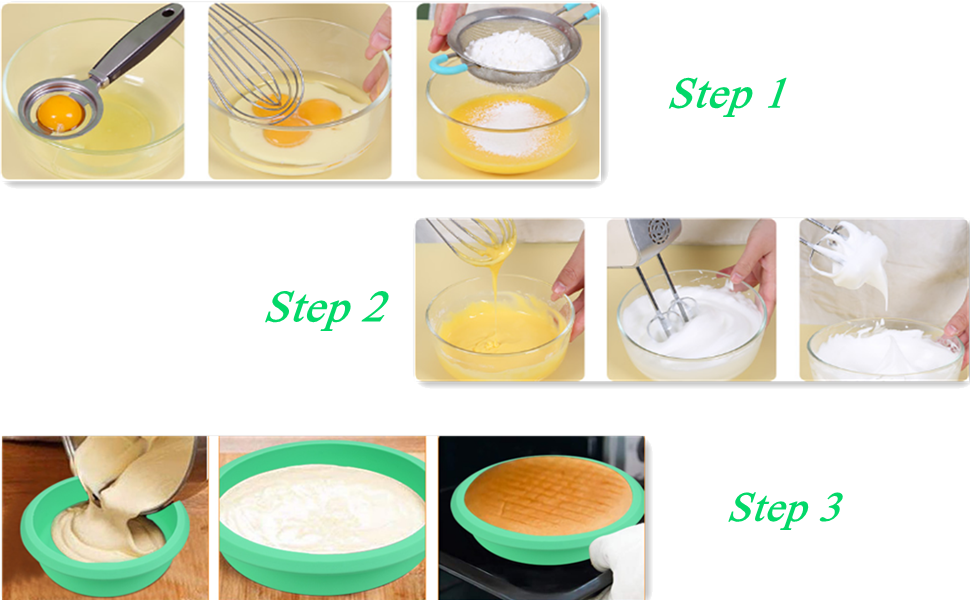 Step 1

Step 2

Step 3