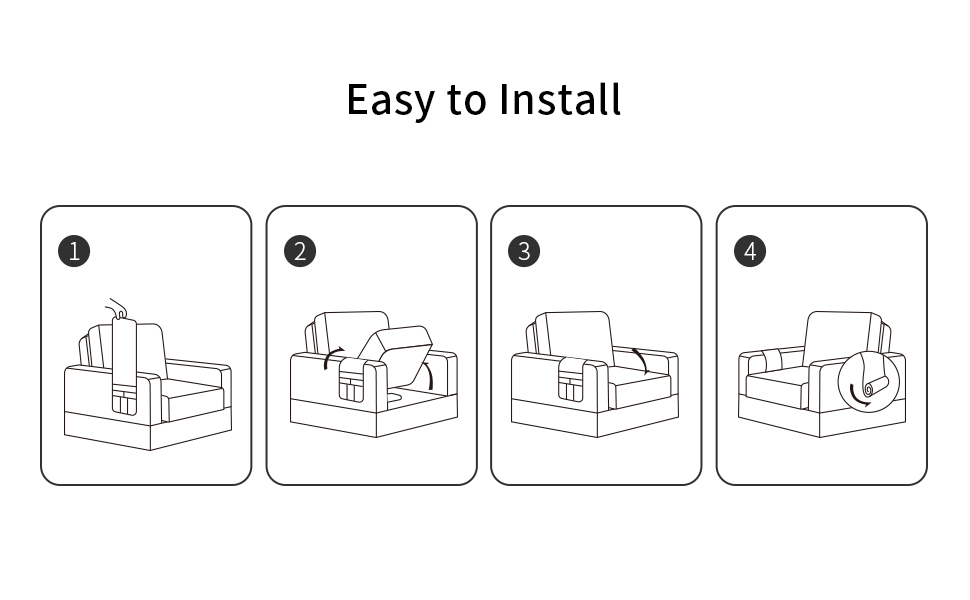 Easy to Install

1

2

3

4