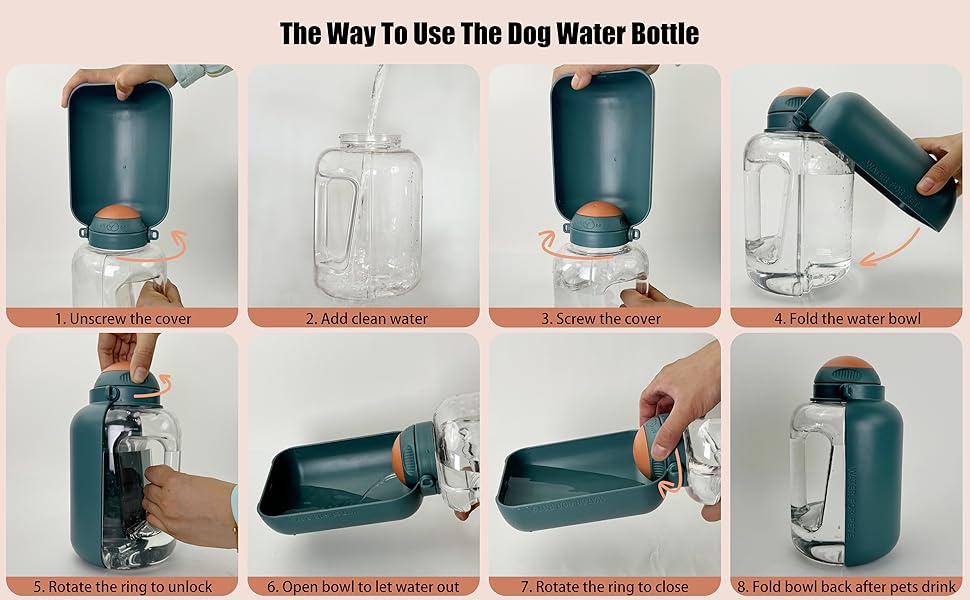 The Way To Use The Dog Water Bottle

1. Unscrew the cover

2. Add clean water

3. Screw the cover

4. Fold the water bowl

5. Rotate the ring to unlock

6. Open bowl to let water out

7. Rotate the ring to close

8. Fold bowl back after pets drink