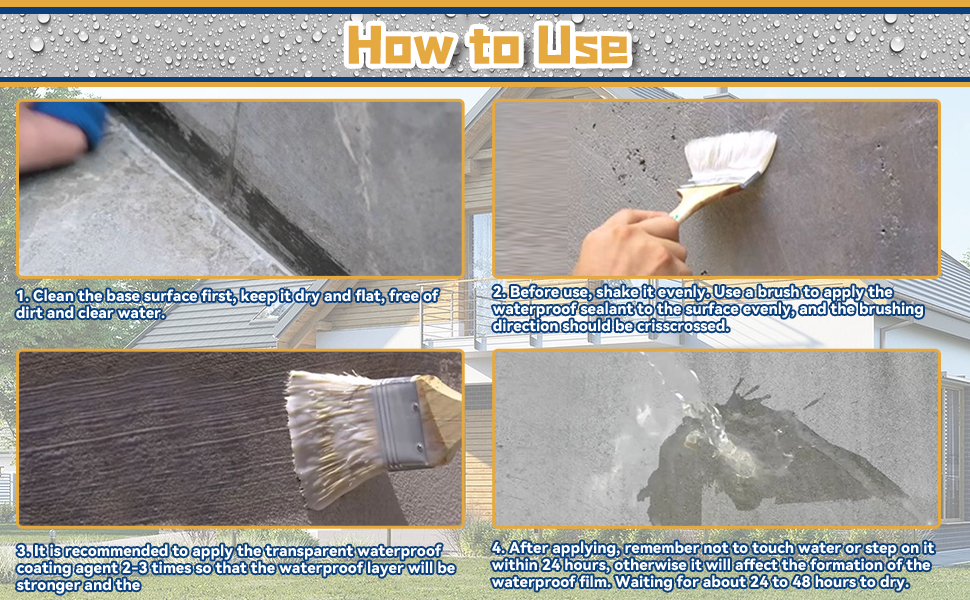 How to Use

1. Clean the base surface first, keep it dry and flat, free of dirt and clear water.

2. Before use, shake it evenly. Use a brush to apply the waterproof sealant to the surface evenly, and the brushing direction should be crisscrossed.

3. It is recommended to apply the transparent waterproof coating agent 2-3 times so that the waterproof layer will be stronger and the

4. After applying, remember not to touch water or step on it within 24 hours, otherwise it will affect the formation of the waterproof film. Waiting for about 24 to 48 hours to dry.