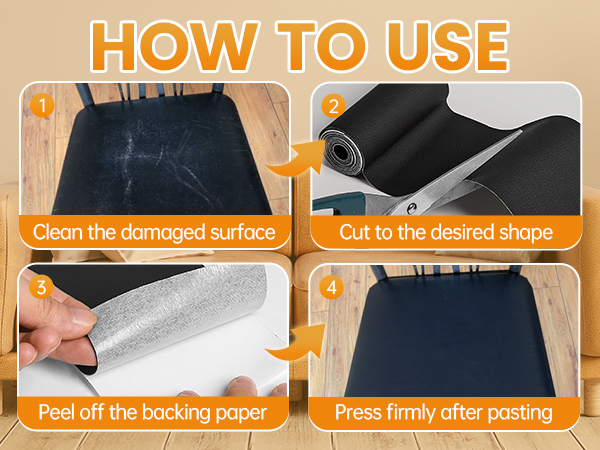 HOW TO USE

1
Clean the damaged surface

2
Cut to the desired shape

3
Peel off the backing paper

4
Press firmly after pasting