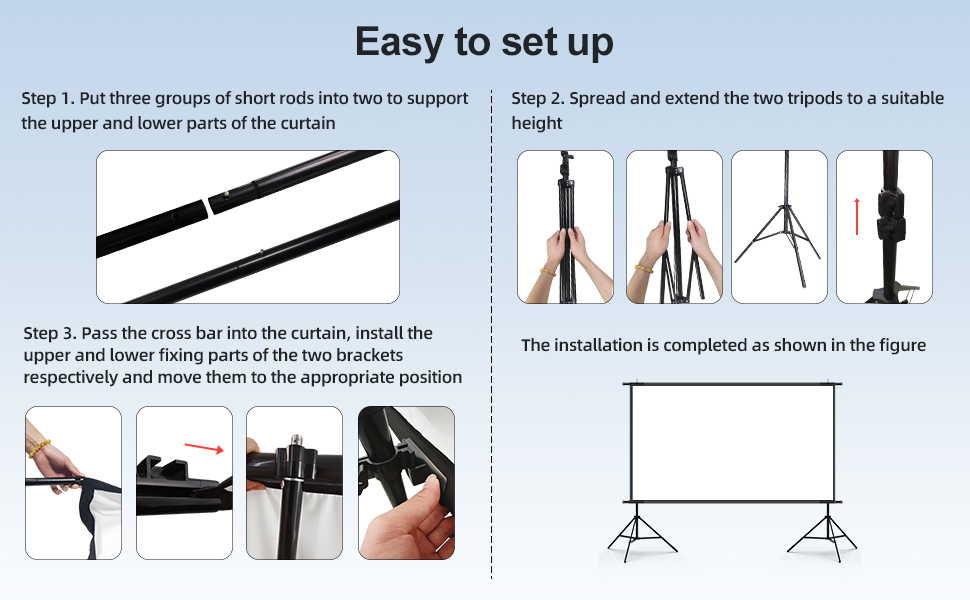 Easy to set up

Step 1. Put three groups of short rods into two to support the upper and lower parts of the curtain

Step 3. Pass the cross bar into the curtain, install the upper and lower fixing parts of the two brackets respectively and move them to the appropriate position

Step 2. Spread and extend the two tripods to a suitable height

The installation is completed as shown in the figure